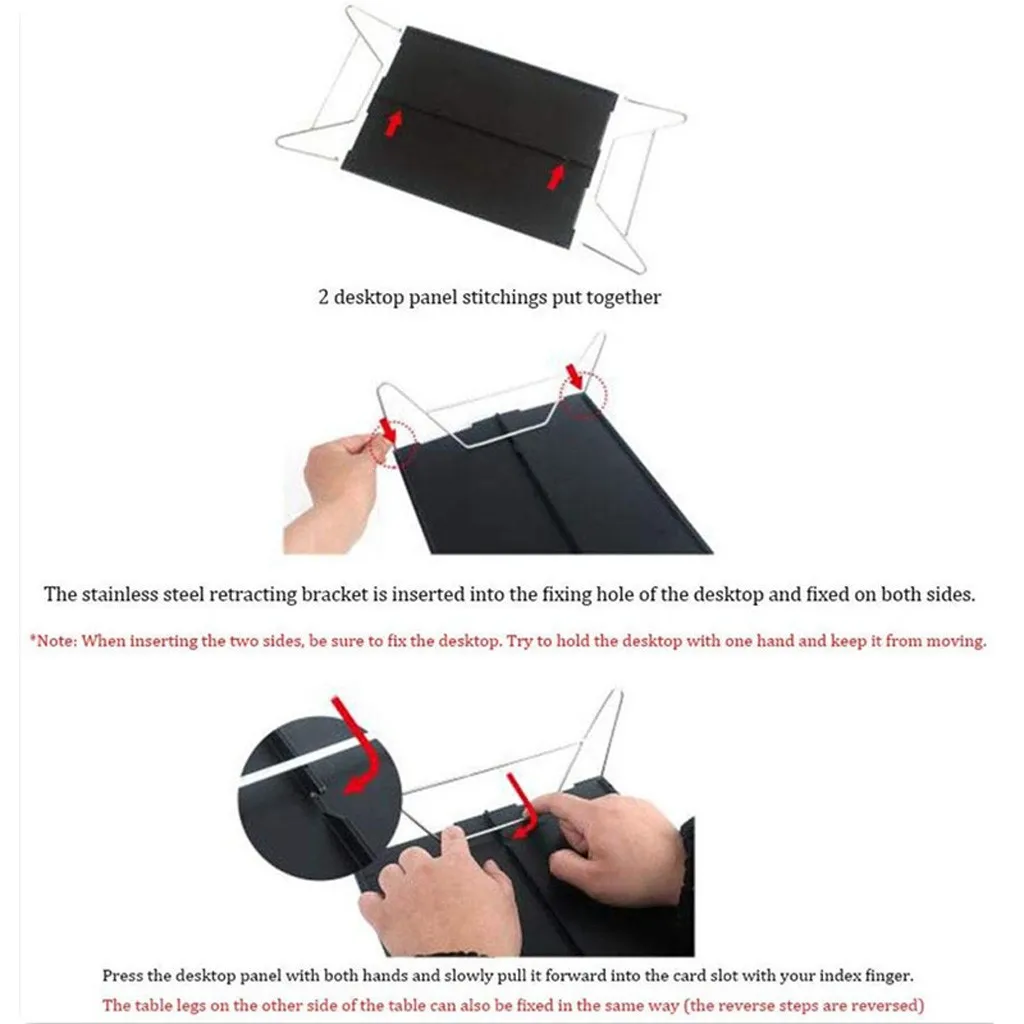 2 desktop panel stitchings put together

The stainless steel retracting bracket is inserted into the fixing hole of the desktop and fixed on both sides.

*Note: When inserting the two sides, be sure to fix the desktop. Try to hold the desktop with one hand and keep it from moving.

Press the desktop panel with both hands and slowly pull it forward into the card slot with your index finger.

The table legs on the other side of the table can also be fixed in the same way (the reverse steps are reversed)