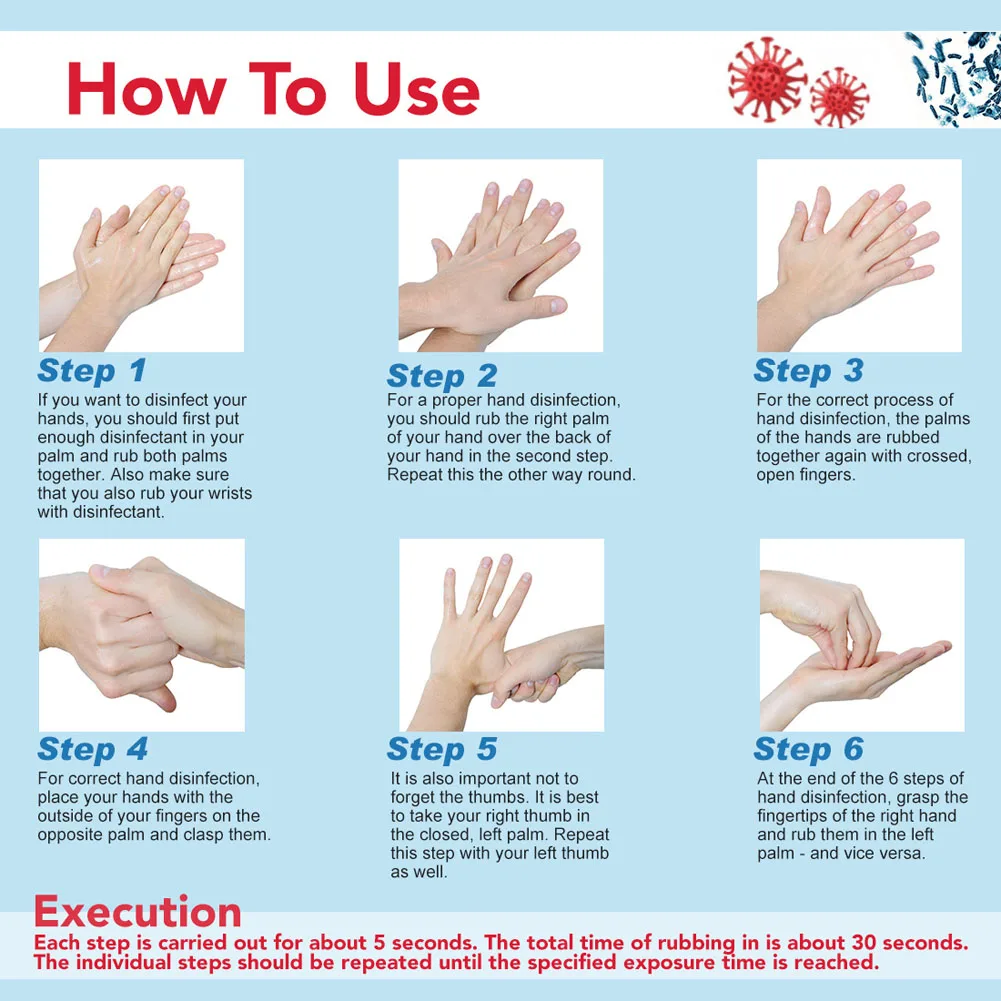 How To Use

Step 1
If you want to disinfect your hands, you should first put enough disinfectant in your palm and rub both palms together. Also make sure that you also rub your wrists with disinfectant.

Step 2
For a proper hand disinfection, you should rub the right palm of your hand over the back of your hand in the second step. Repeat this the other way round.

Step 3
For the correct process of hand disinfection, the palms of the hands are rubbed together again with crossed, open fingers.

Step 4
For correct hand disinfection, place your hands with the outside of your fingers on the opposite palm and clasp them.

Step 5
It is also important not to forget the thumbs. It is best to take your right thumb in the closed, left palm. Repeat this step with your left thumb as well.

Step 6
At the end of the 6 steps of hand disinfection, grasp the fingertips of the right hand and rub them in the left palm - and vice versa.

Execution
Each step is carried out for about 5 seconds. The total time of rubbing in is about 30 seconds. The individual steps should be repeated until the specified exposure time is reached.