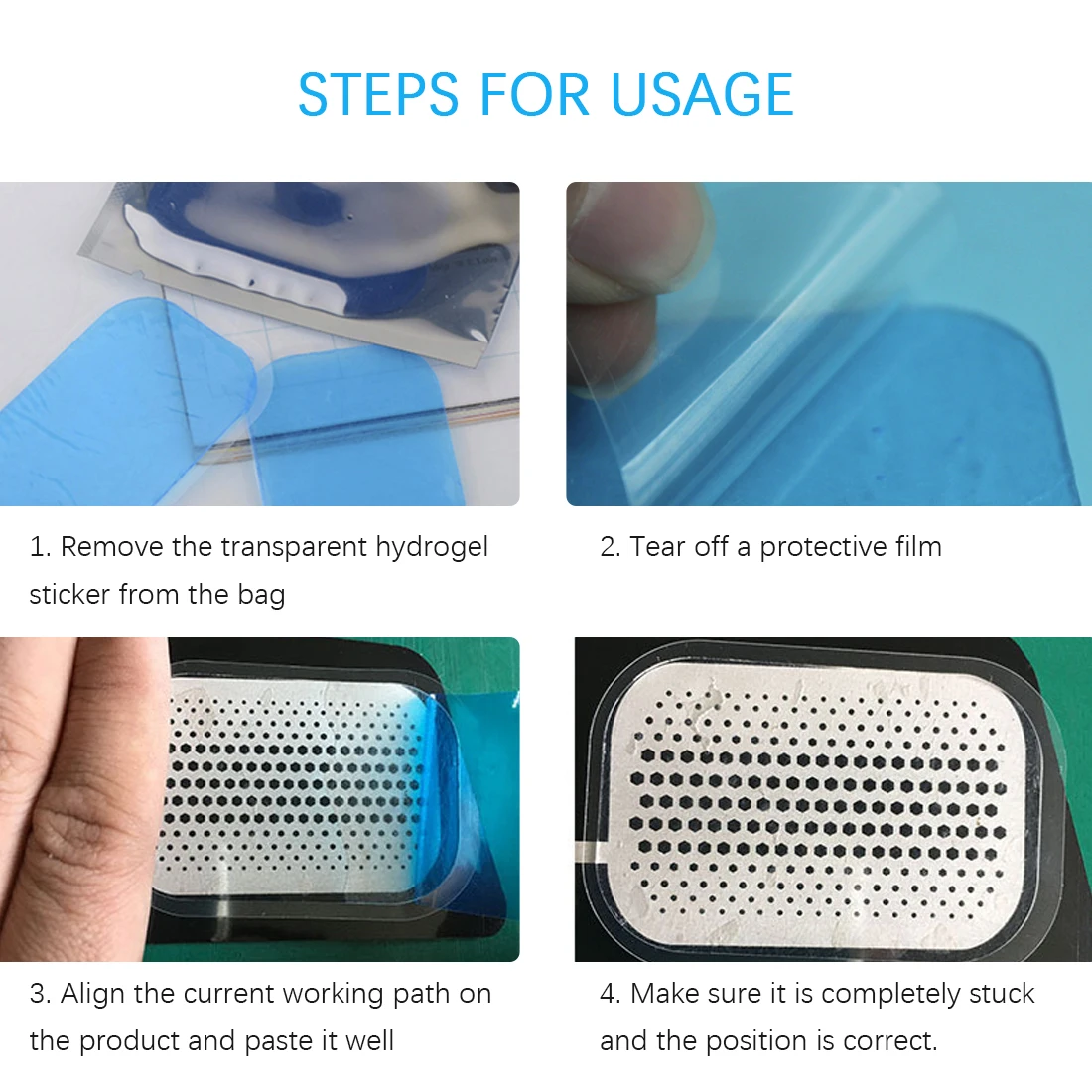 STEPS FOR USAGE

1. Remove the transparent hydrogel sticker from the bag

2. Tear off a protective film

3. Align the current working path on the product and paste it well

4. Make sure it is completely stuck and the position is correct.