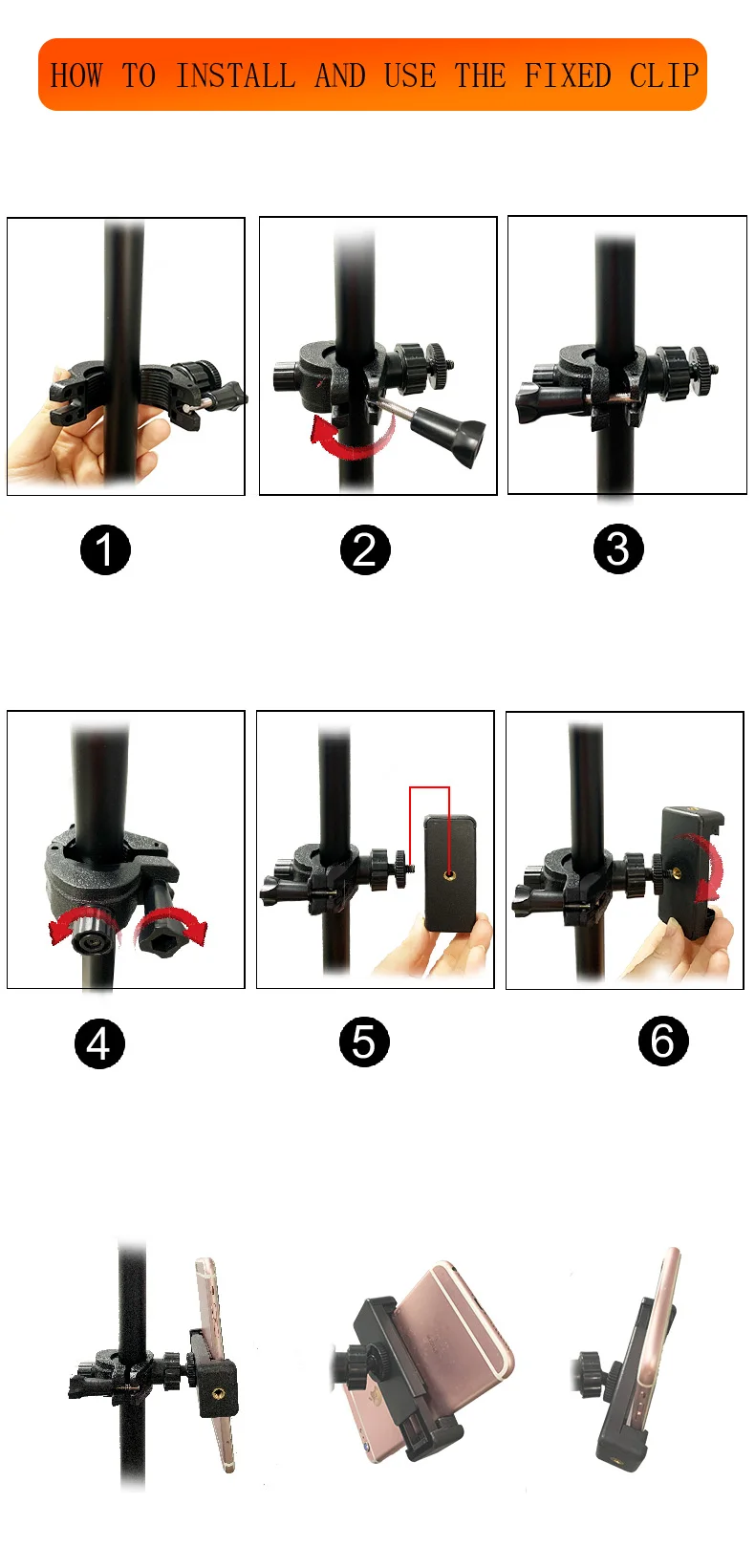 HOW TO INSTALL AND USE THE FIXED CLIP

1

2

3

4

5

6