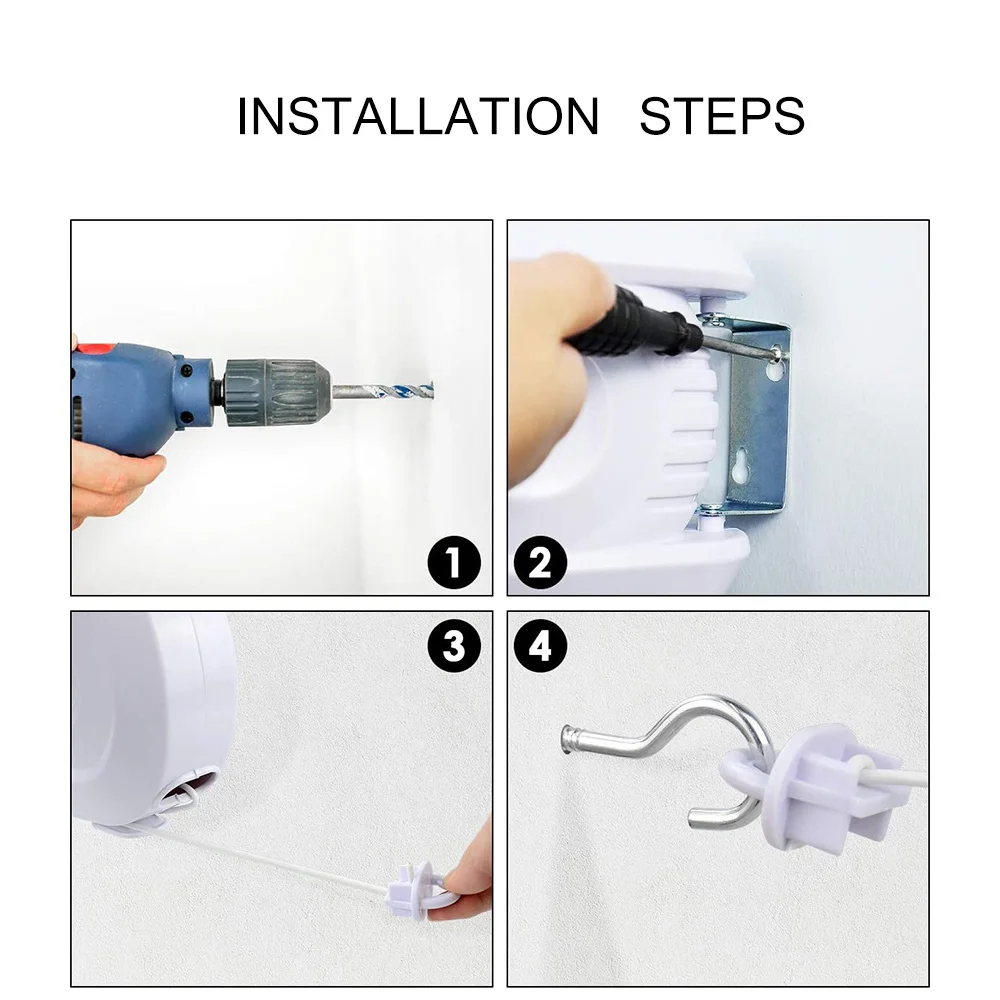 INSTALLATION STEPS

1

2

3

4