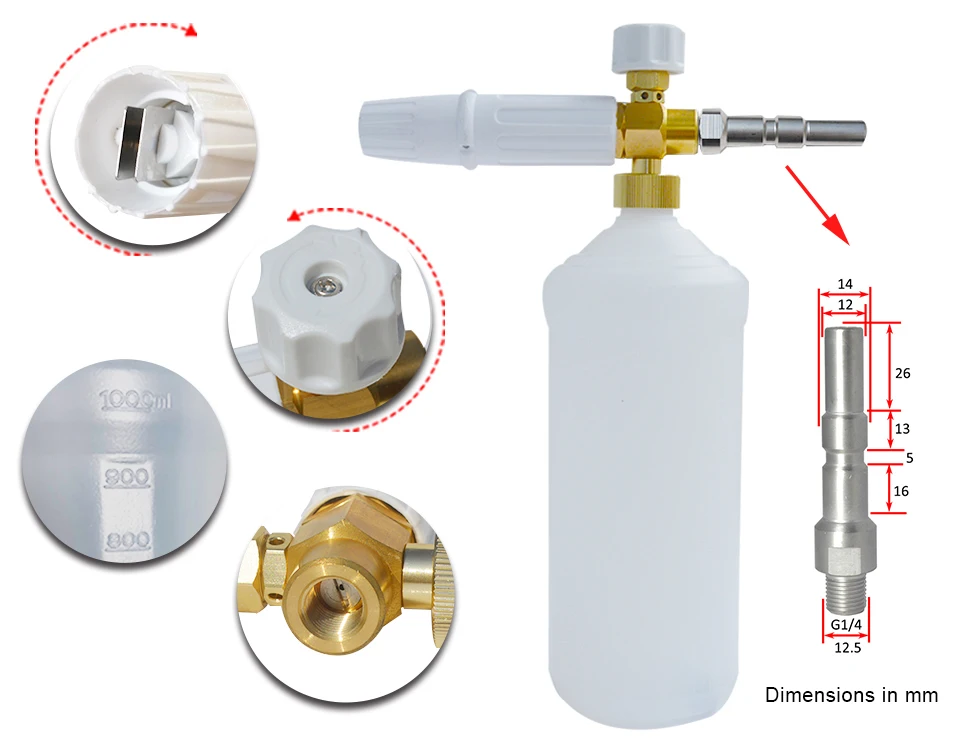 1000ml
900
800

14
12
26
13
5
16
G1/4
12.5

Dimensions in mm