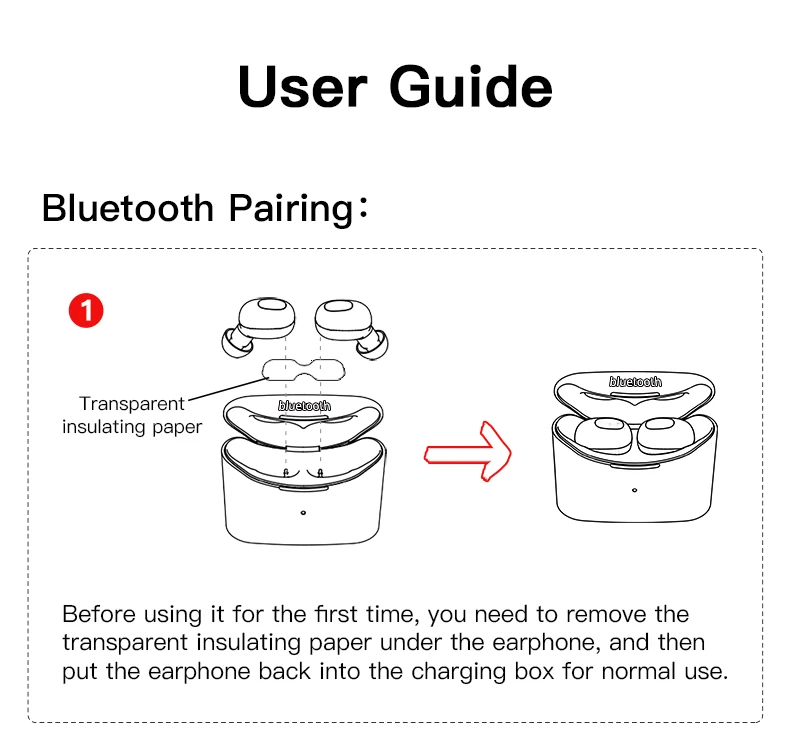 User Guide

Bluetooth Pairing:

1

Transparent insulating paper

bluetooth

bluetooth

Before using it for the first time, you need to remove the transparent insulating paper under the earphone, and then put the earphone back into the charging box for normal use.