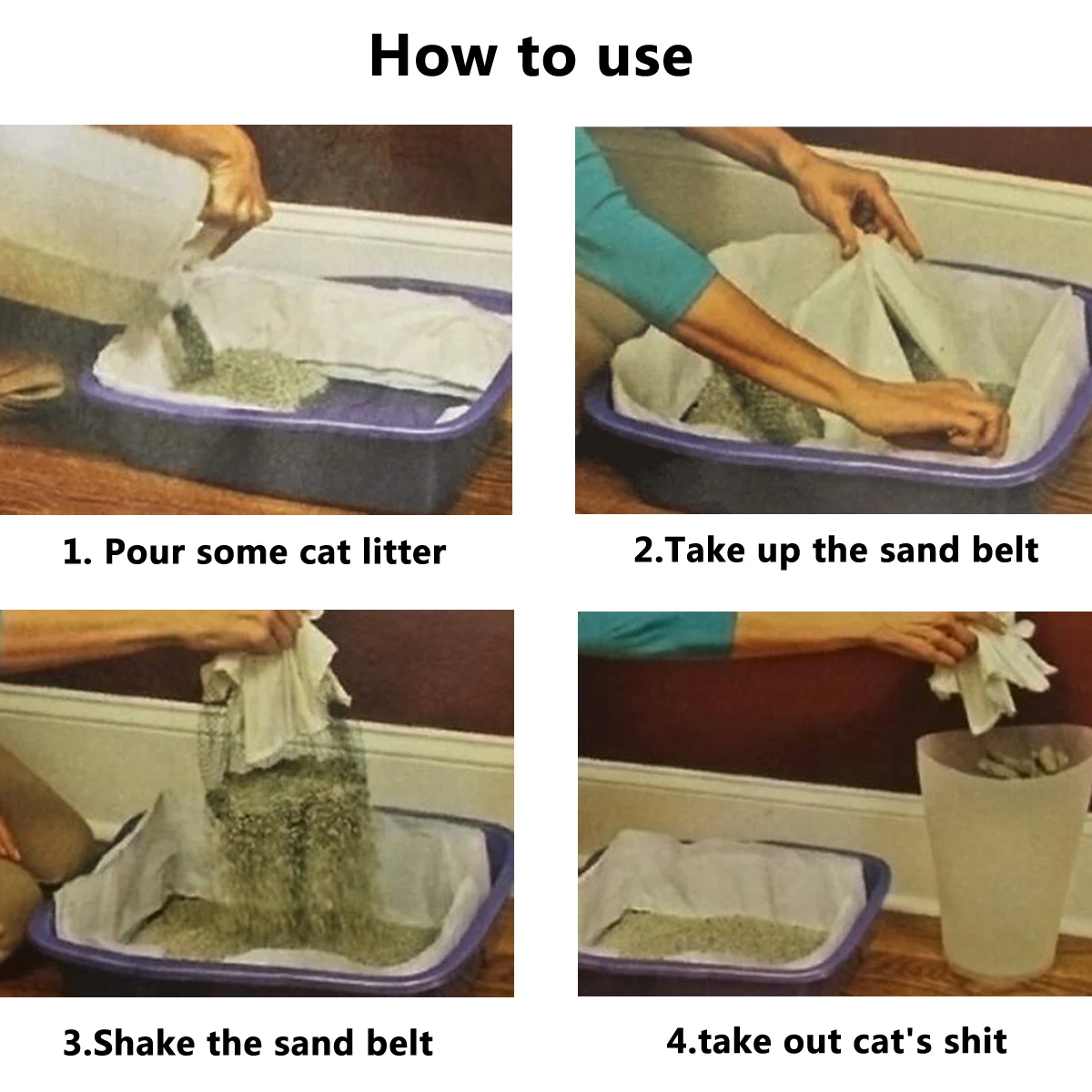 How to use

1. Pour some cat litter

2.Take up the sand belt

3.Shake the sand belt

4.take out cat's shit