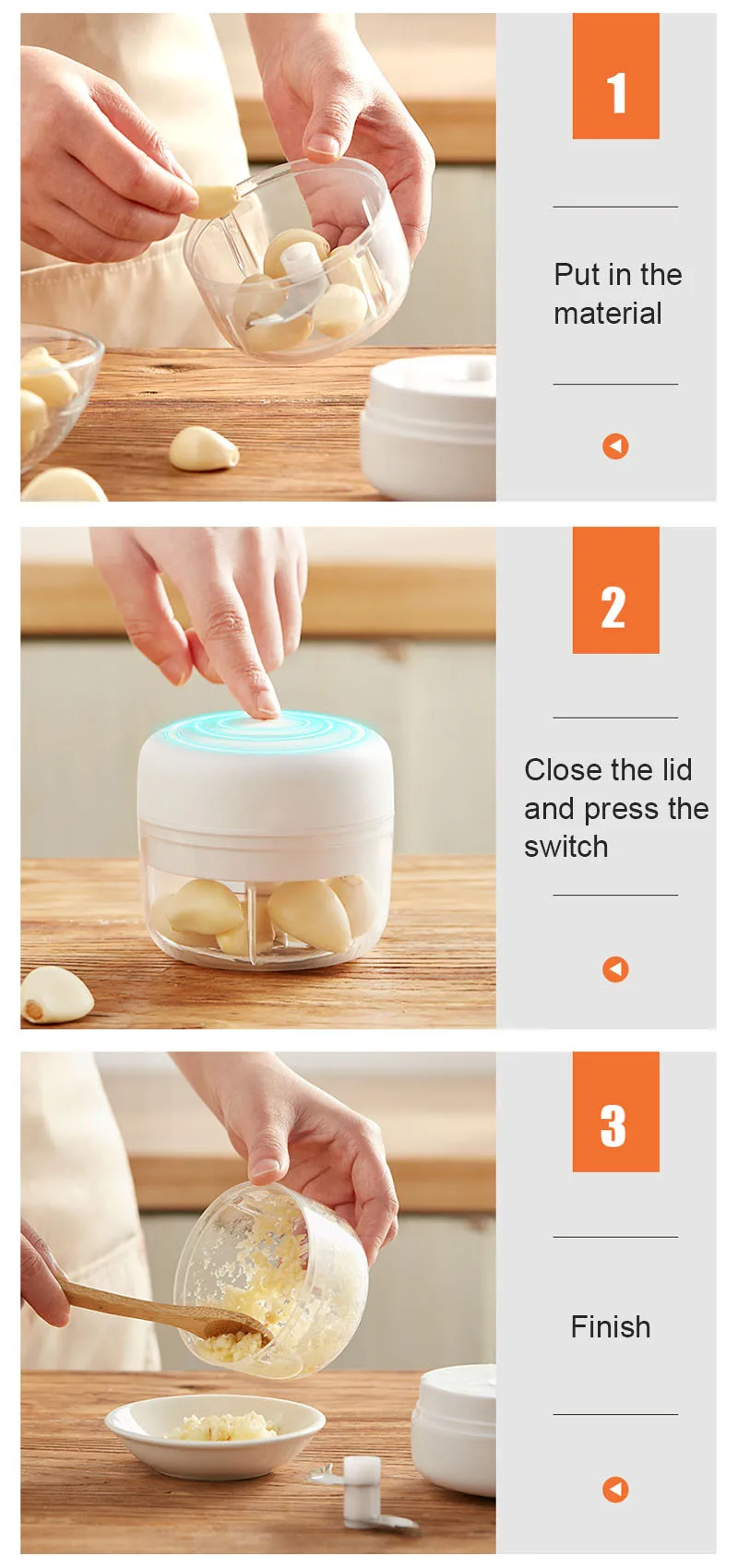 1

Put in the material

2

Close the lid and press the switch

3

Finish