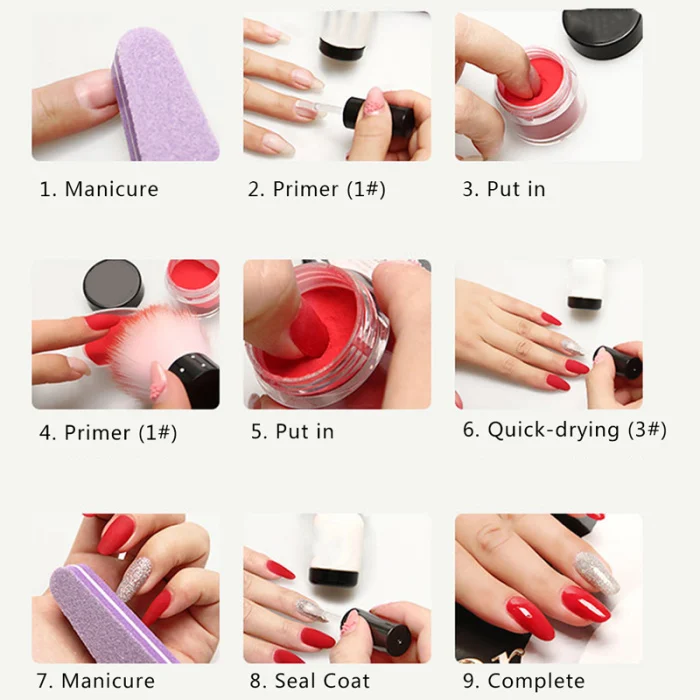 1. Manicure

2. Primer (1#)

3. Put in

4. Primer (1#)

5. Put in

6. Quick-drying (3#)

7. Manicure

8. Seal Coat

9. Complete