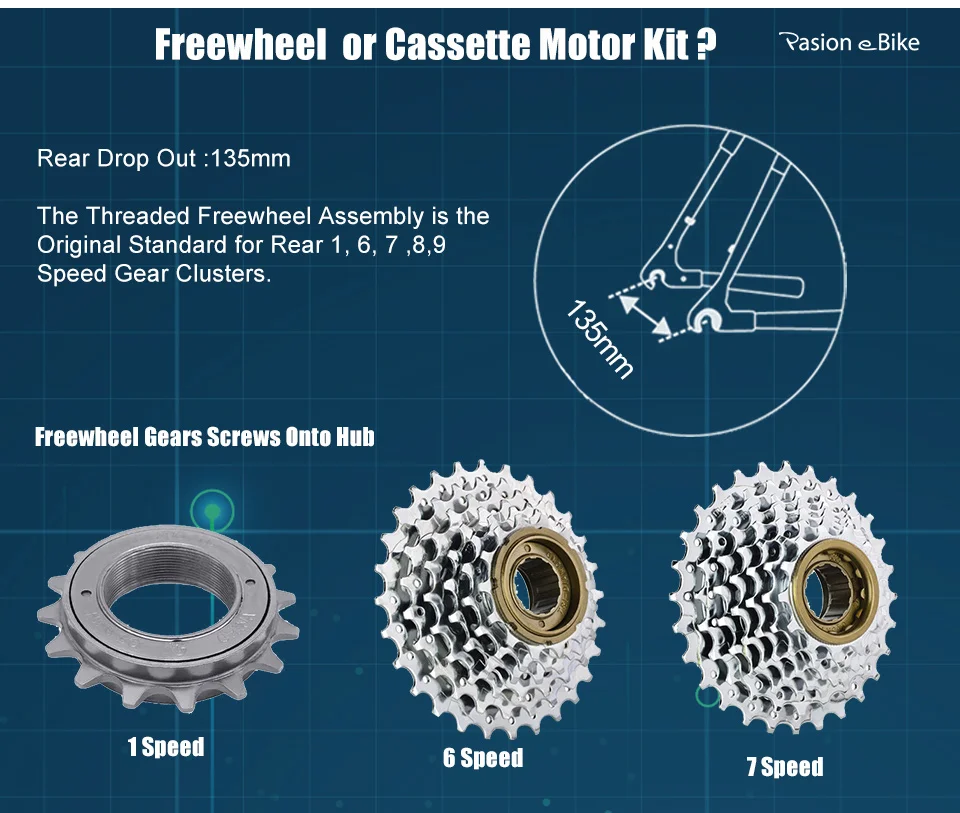 Freewheel or Cassette Motor Kit ?

Pasion eBike

Rear Drop Out :135mm

The Threaded Freewheel Assembly is the Original Standard for Rear 1, 6, 7 ,8,9 Speed Gear Clusters.

135mm

Freewheel Gears Screws Onto Hub

1 Speed

6 Speed

7 Speed