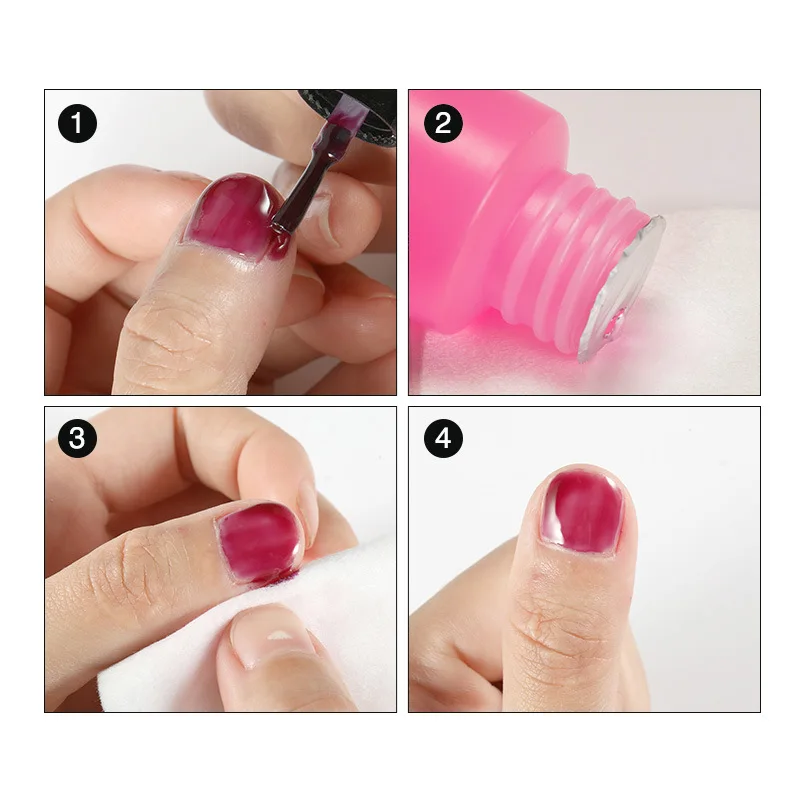 1

2

3

4