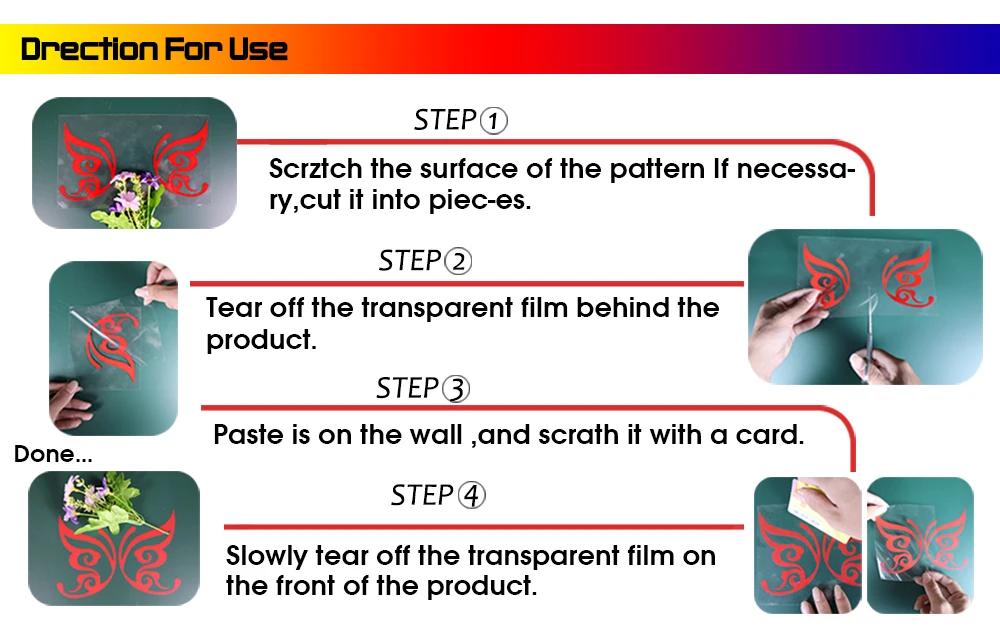 Drection For Use

STEP①

Scrztch the surface of the pattern If necessary,cut it into piec-es.

STEP②

Tear off the transparent film behind the product.

STEP③

Paste is on the wall ,and scrath it with a card.

Done...

STEP④

Slowly tear off the transparent film on the front of the product.