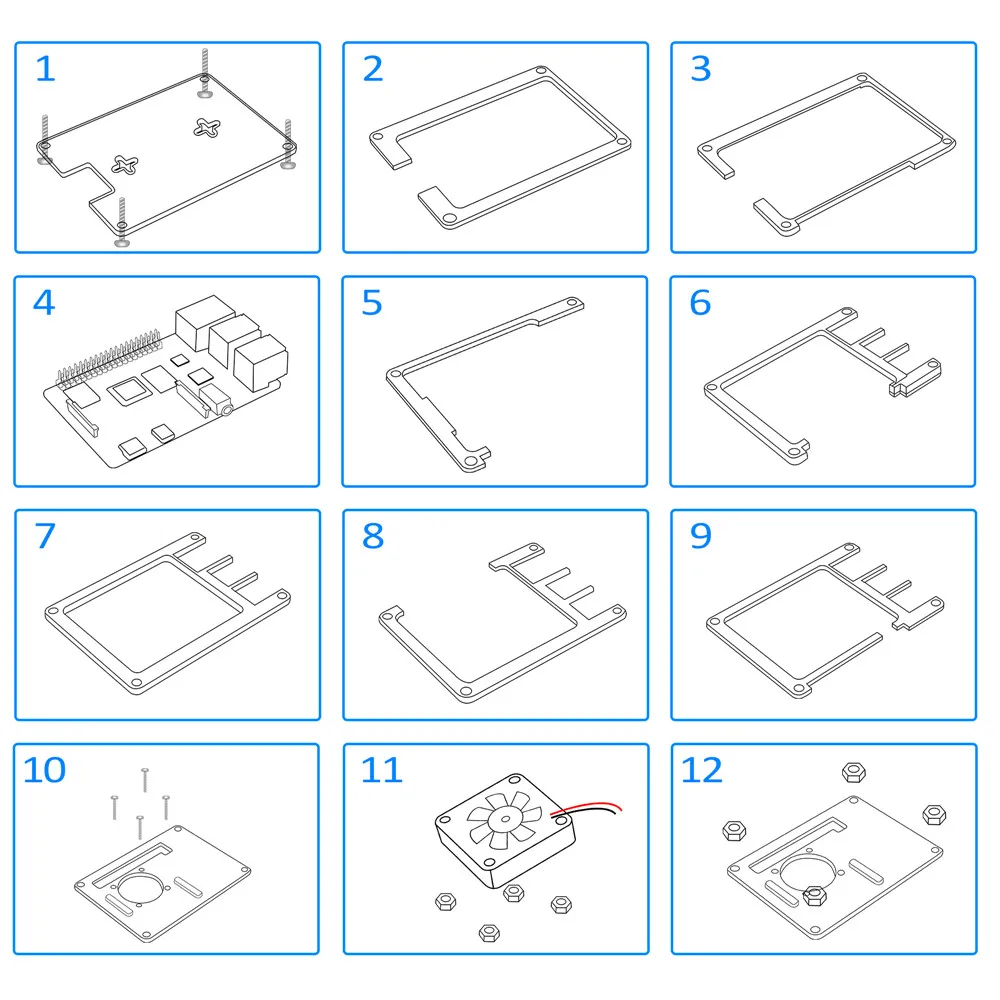 1
2
3
4
5
6
7
8
9
10
11
12