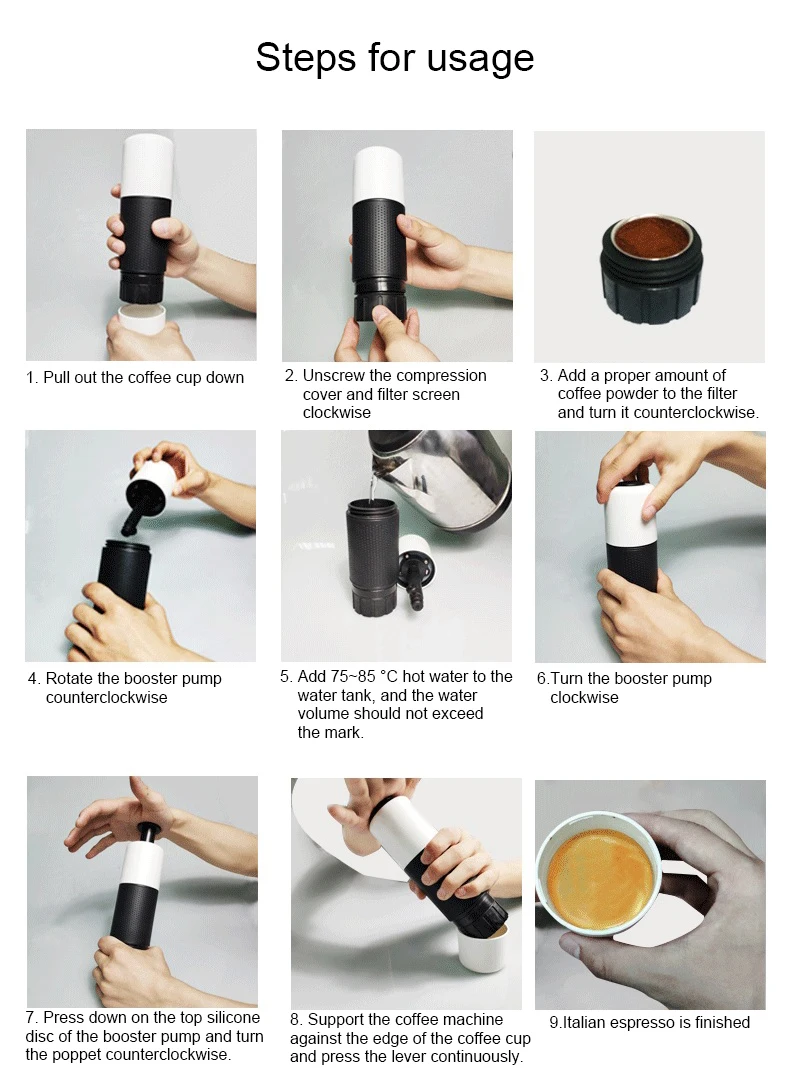 Steps for usage

1. Pull out the coffee cup down

2. Unscrew the compression cover and filter screen clockwise

3. Add a proper amount of coffee powder to the filter and turn it counterclockwise.

4. Rotate the booster pump counterclockwise

5. Add 75~85 °C hot water to the water tank, and the water volume should not exceed the mark.

6.Turn the booster pump clockwise

7. Press down on the top silicone disc of the booster pump and turn the poppet counterclockwise.

8. Support the coffee machine against the edge of the coffee cup and press the lever continuously.

9.Italian espresso is finished