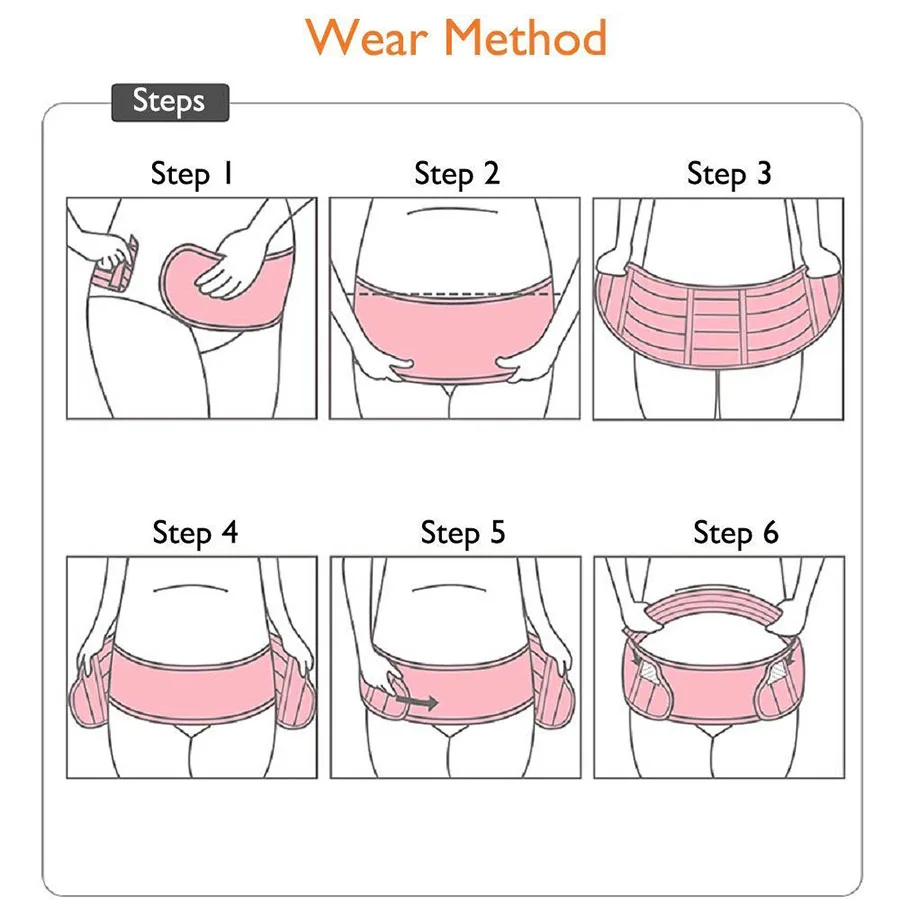 Wear Method

Steps

Step 1

Step 2

Step 3

Step 4

Step 5

Step 6