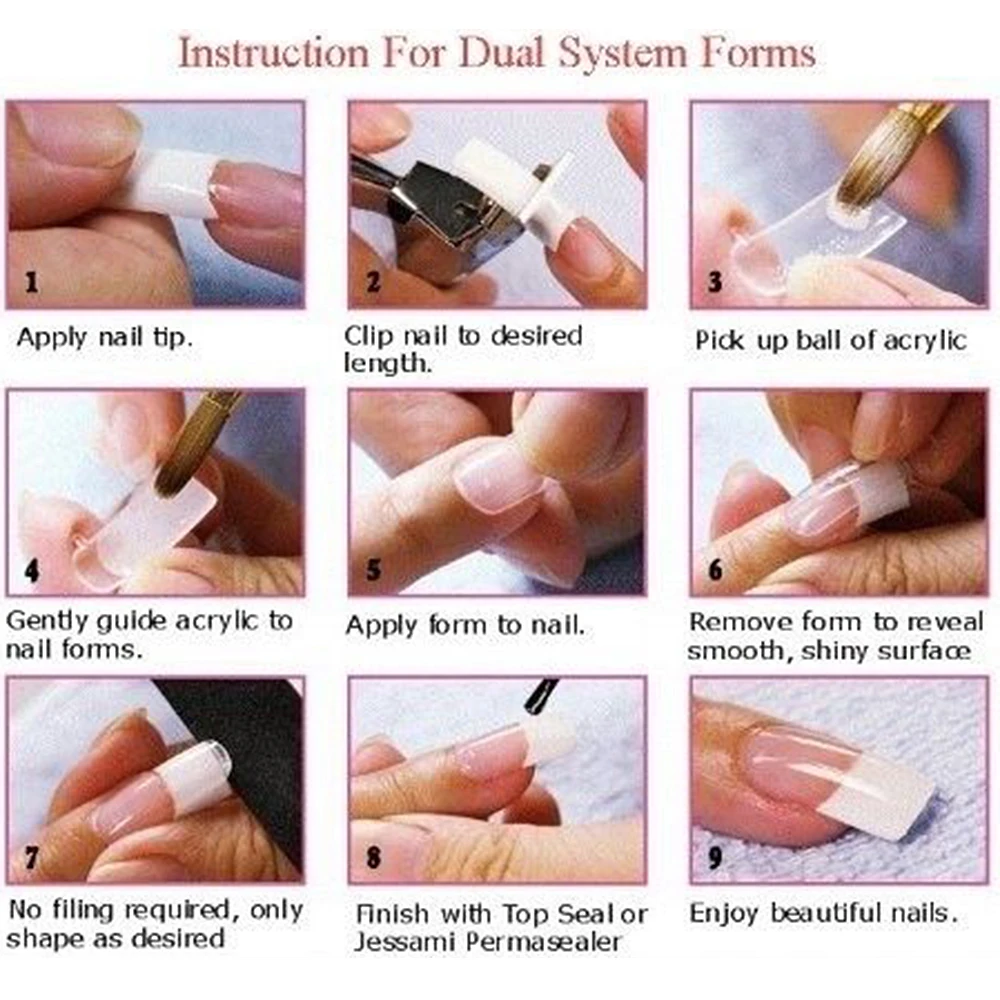 Instruction For Dual System Forms

1

Apply nail tip.

2

Clip nail to desired length.

3

Pick up ball of acrylic

4

Gently guide acrylic to nail forms.

5

Apply form to nail.

6

Remove form to reveal smooth, shiny surface

7

No filing required, only shape as desired

8

Finish with Top Seal or Jessami Permasealer

9

Enjoy beautiful nails.