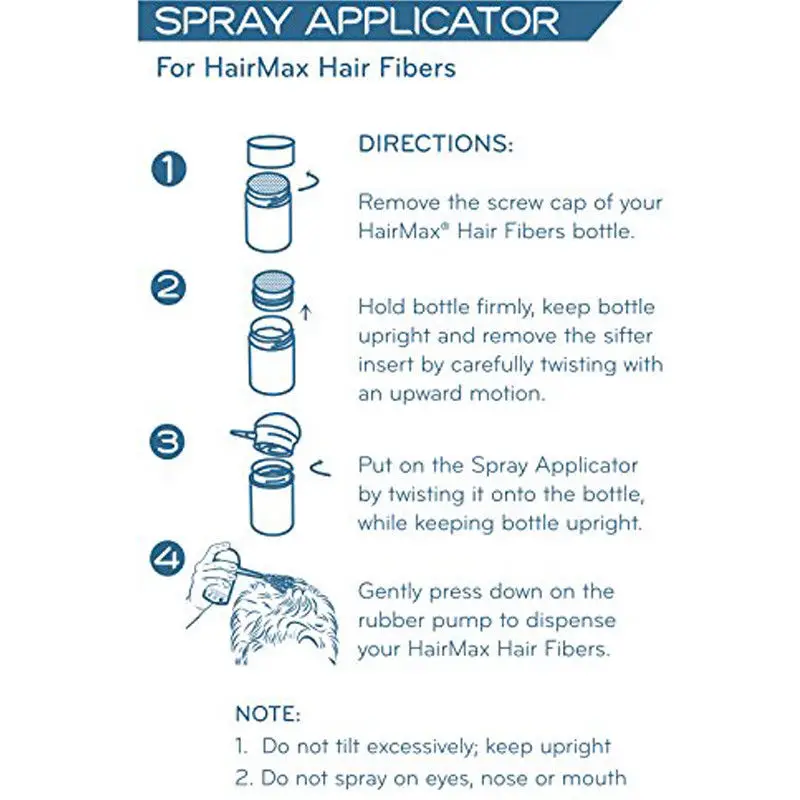 SPRAY APPLICATOR

For HairMax Hair Fibers

DIRECTIONS:

1

Remove the screw cap of your HairMax® Hair Fibers bottle.

2

Hold bottle firmly, keep bottle upright and remove the sifter insert by carefully twisting with an upward motion.

3

Put on the Spray Applicator by twisting it onto the bottle, while keeping bottle upright.

4

Gently press down on the rubber pump to dispense your HairMax Hair Fibers.

NOTE:
1. Do not tilt excessively; keep upright
2. Do not spray on eyes, nose or mouth