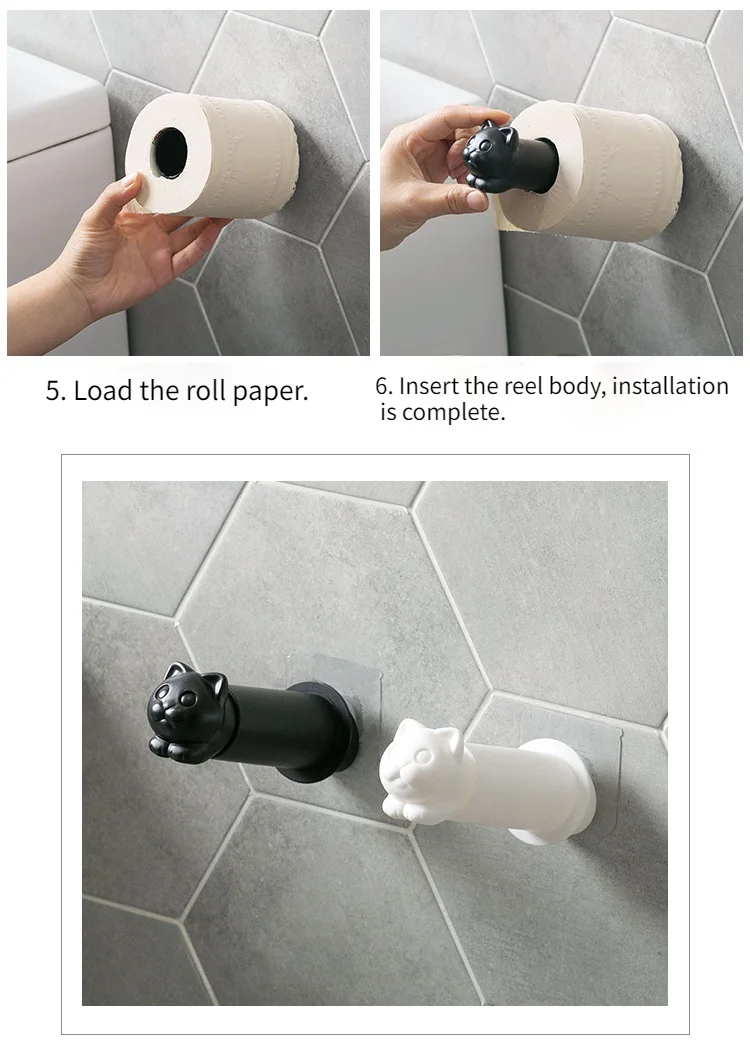 5. Load the roll paper.

6. Insert the reel body, installation is complete.