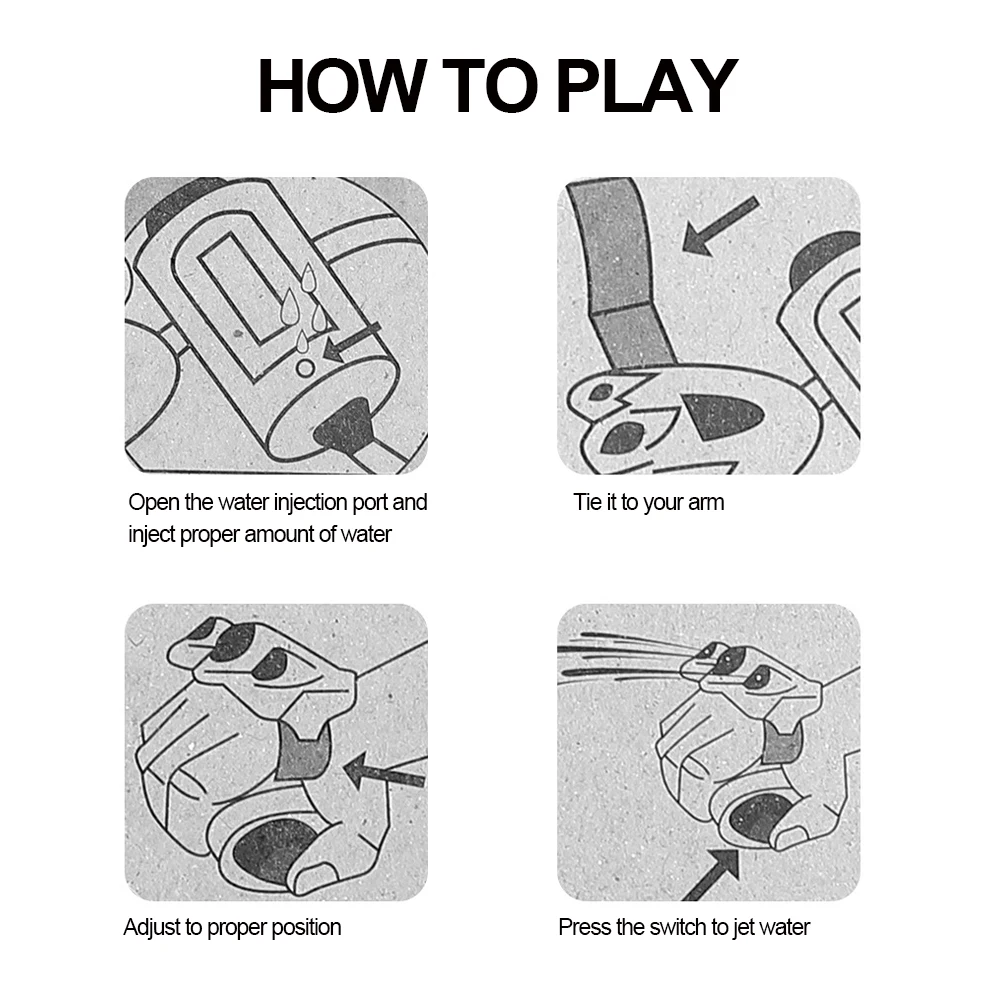 HOW TO PLAY

Open the water injection port and inject proper amount of water

Tie it to your arm

Adjust to proper position

Press the switch to jet water