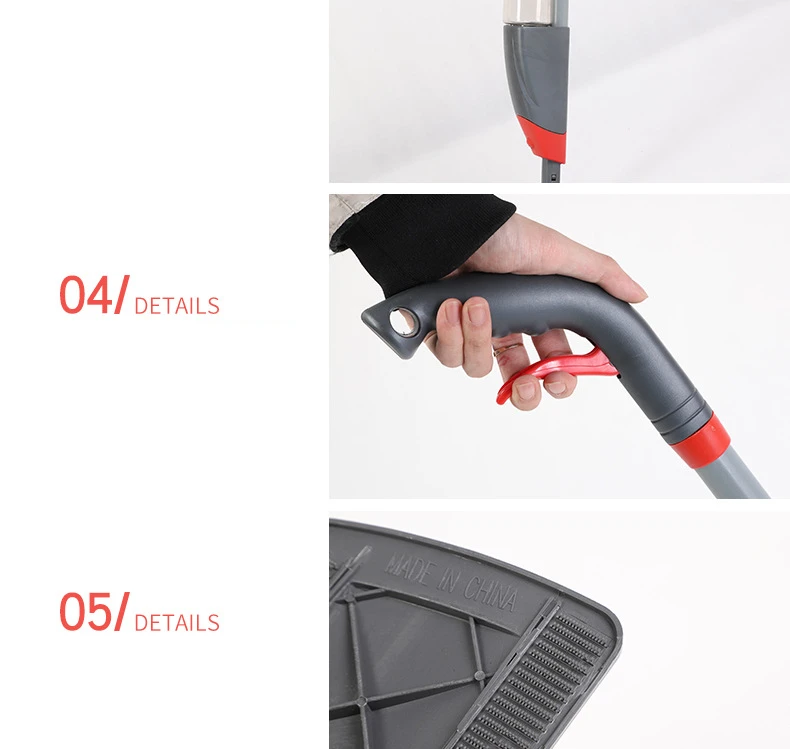 04/ DETAILS

05/ DETAILS

MADE IN CHINA