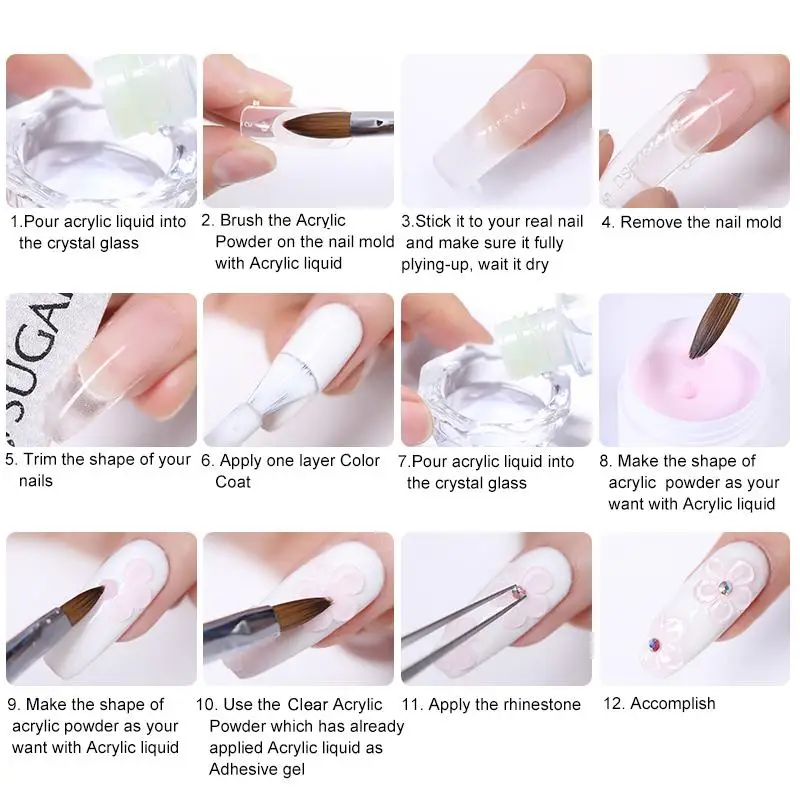 1.Pour acrylic liquid into the crystal glass

2. Brush the Acrylic Powder on the nail mold with Acrylic liquid

3.Stick it to your real nail and make sure it fully plying-up, wait it dry

4. Remove the nail mold

SUGA

5. Trim the shape of your nails

6. Apply one layer Color Coat

7.Pour acrylic liquid into the crystal glass

8. Make the shape of acrylic powder as your want with Acrylic liquid

9. Make the shape of acrylic powder as your want with Acrylic liquid

10. Use the Clear Acrylic Powder which has already applied Acrylic liquid as Adhesive gel

11. Apply the rhinestone

12. Accomplish