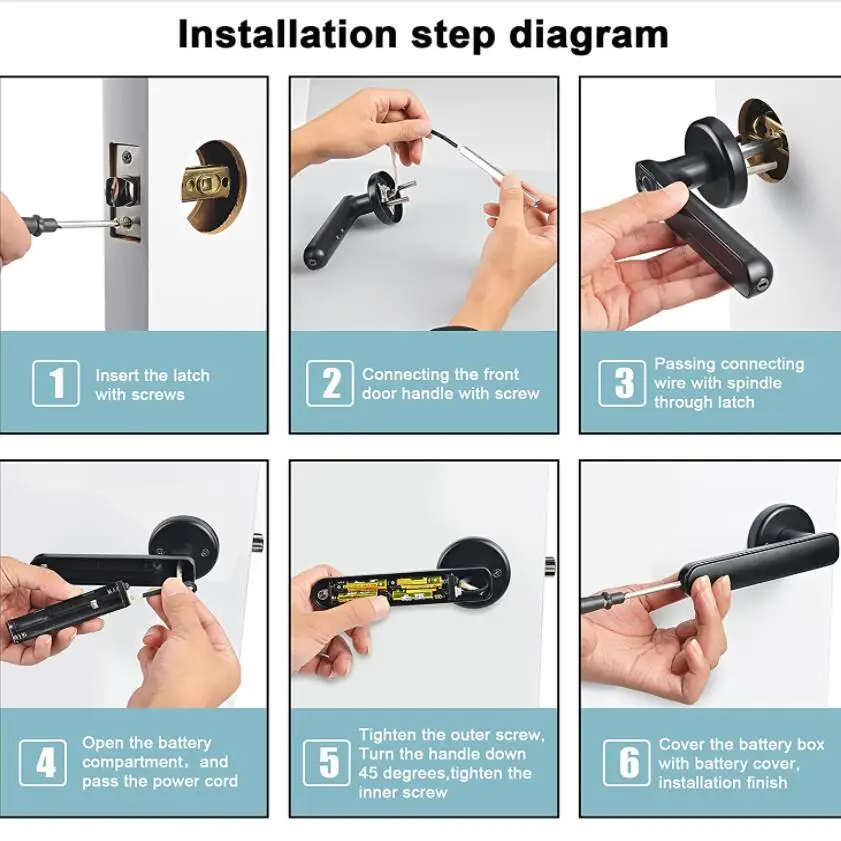 Installation step diagram

1 Insert the latch with screws

2 Connecting the front door handle with screw

3 Passing connecting wire with spindle through latch

4 Open the battery compartment, and pass the power cord

5 Tighten the outer screw, Turn the handle down 45 degrees,tighten the inner screw

6 Cover the battery box with battery cover, installation finish