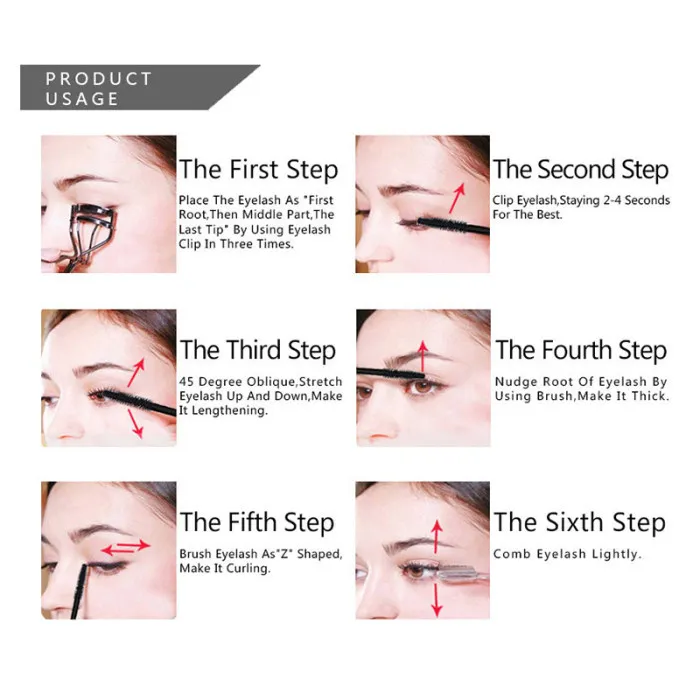 PRODUCT USAGE

The First Step

Place The Eyelash As "First Root,Then Middle Part,The Last Tip" By Using Eyelash Clip In Three Times.

The Second Step

Clip Eyelash,Staying 2-4 Seconds For The Best.

The Third Step

45 Degree Oblique,Stretch Eyelash Up And Down,Make It Lengthening.

The Fourth Step

Nudge Root Of Eyelash By Using Brush,Make It Thick.

The Fifth Step

Brush Eyelash As"Z" Shaped, Make It Curling.

The Sixth Step

Comb Eyelash Lightly.