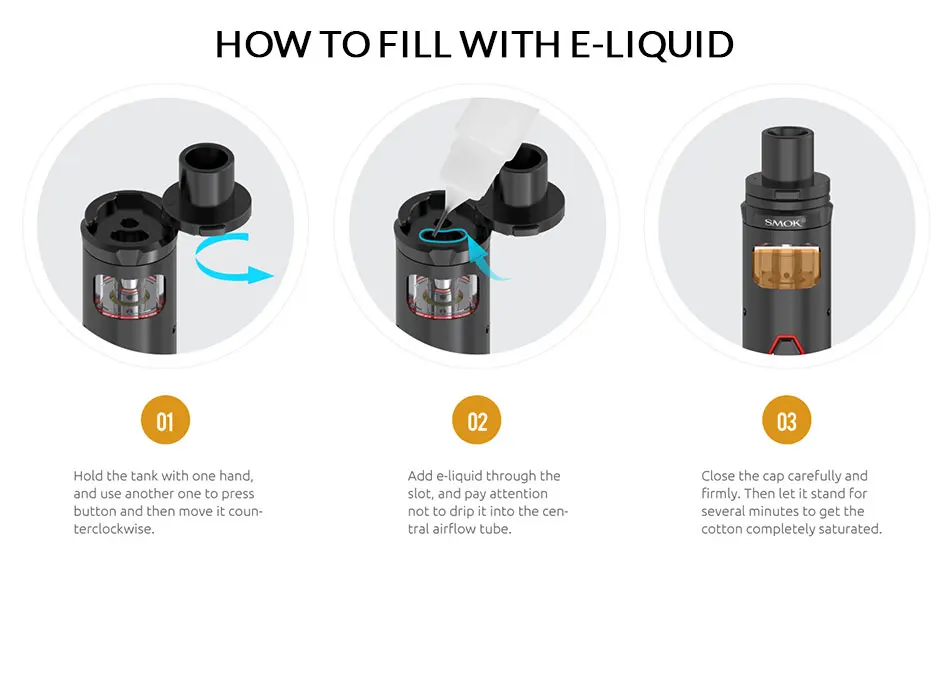 HOW TO FILL WITH E-LIQUID

SMOK

01

Hold the tank with one hand, and use another one to press button and then move it counterclockwise.

02

Add e-liquid through the slot, and pay attention not to drip it into the central airflow tube.

03

Close the cap carefully and firmly. Then let it stand for several minutes to get the cotton completely saturated.