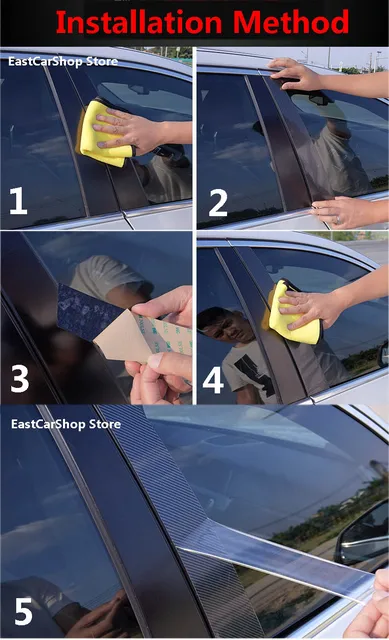 Installation Method

EastCarShop Store

1

2

3

4

EastCarShop Store

5