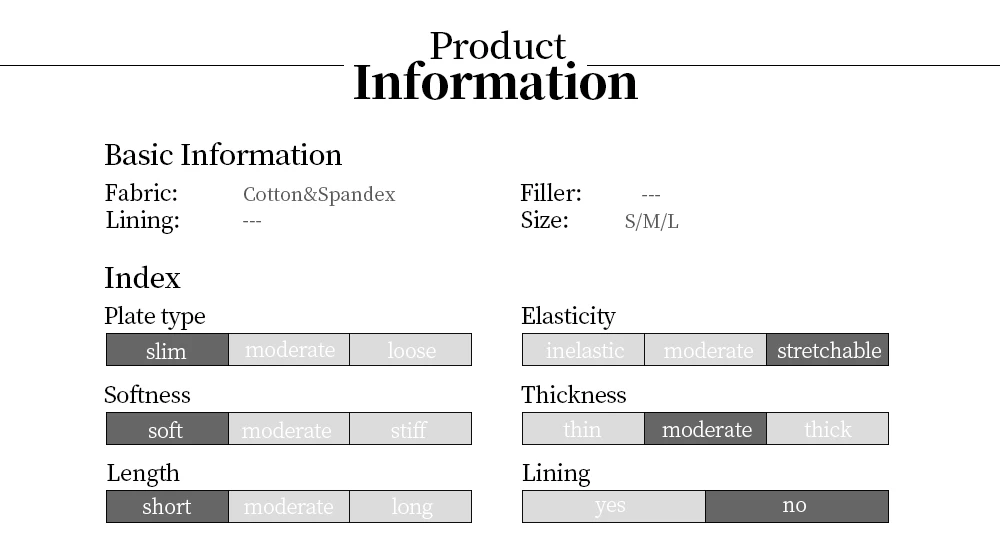 Product
Information

Basic Information

Fabric: Cotton&Spandex
Lining: ---

Filler: ---
Size: S/M/L

Index

Plate type
slim moderate loose

Softness
soft moderate stiff

Length
short moderate long

Elasticity
inelastic moderate stretchable

Thickness
thin moderate thick

Lining
yes no