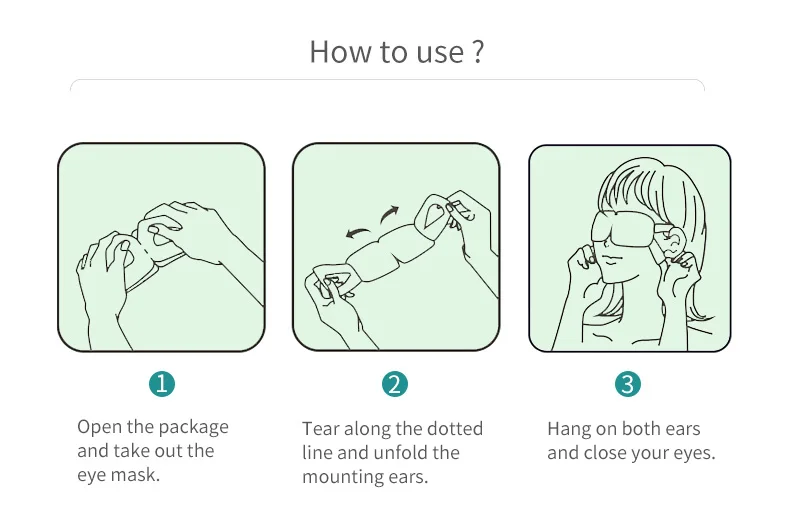 How to use ?

1

Open the package and take out the eye mask.

2

Tear along the dotted line and unfold the mounting ears.

3

Hang on both ears and close your eyes.