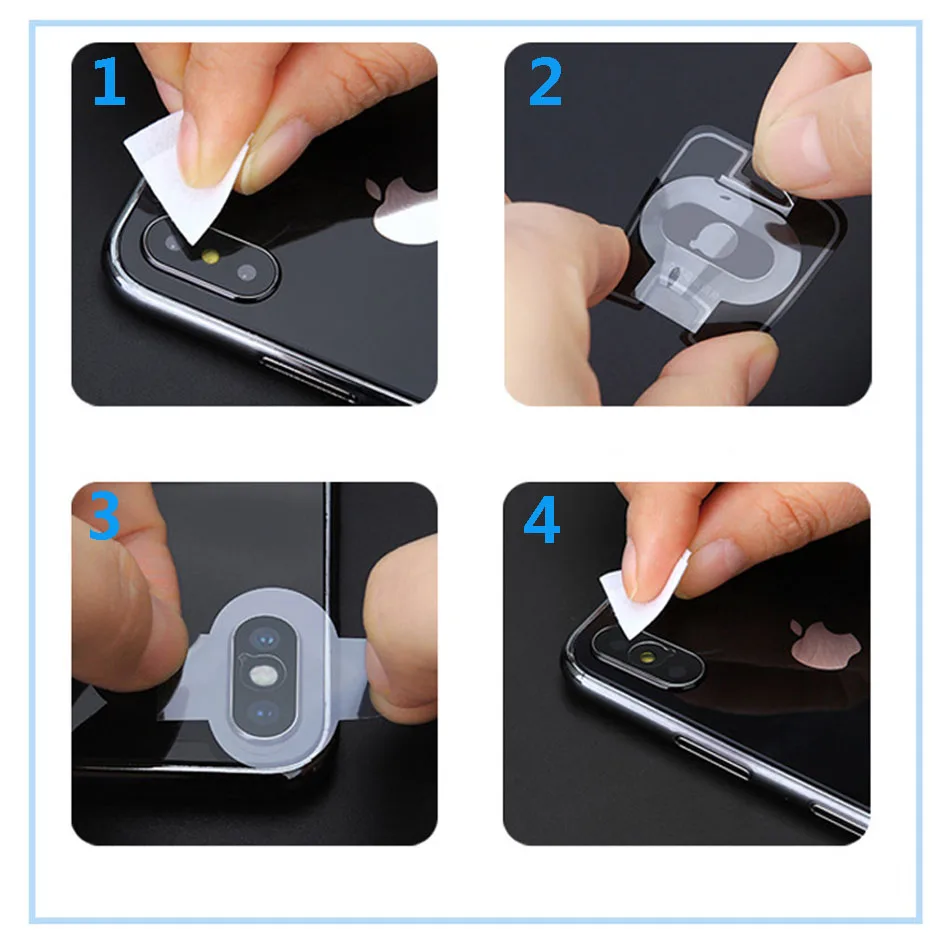 1

2

3

4