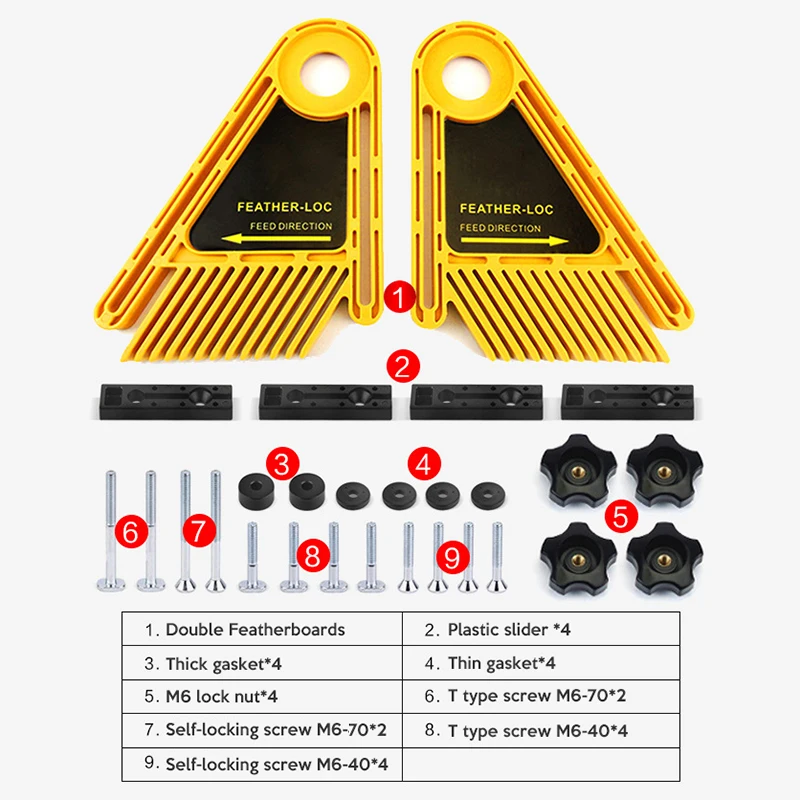 FEATHER-LOC
FEED DIRECTION

FEATHER-LOC
FEED DIRECTION

1

2

3

4

5

6

7

8

9

| 1. Double Featherboards | 2. Plastic slider *4 |
|---|---|
| 3. Thick gasket*4 | 4. Thin gasket*4 |
| 5. M6 lock nut*4 | 6. T type screw M6-70*2 |
| 7. Self-locking screw M6-70*2 | 8. T type screw M6-40*4 |
| 9. Self-locking screw M6-40*4 | |