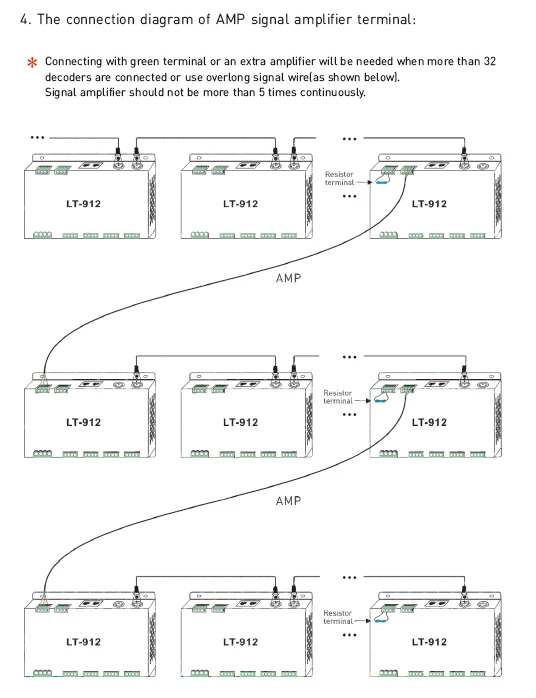 4. The connection diagram of AMP signal amplifier terminal:

* Connecting with green terminal or an extra amplifier will be needed when more than 32 decoders are connected or use overlong signal wire(as shown below). Signal amplifier should not be more than 5 times continuously.

...
...
Resistor terminal
...
LT-912
LT-912
LT-912

AMP

...
Resistor terminal
...
LT-912
LT-912
LT-912

AMP

...
Resistor terminal
...
LT-912
LT-912
LT-912