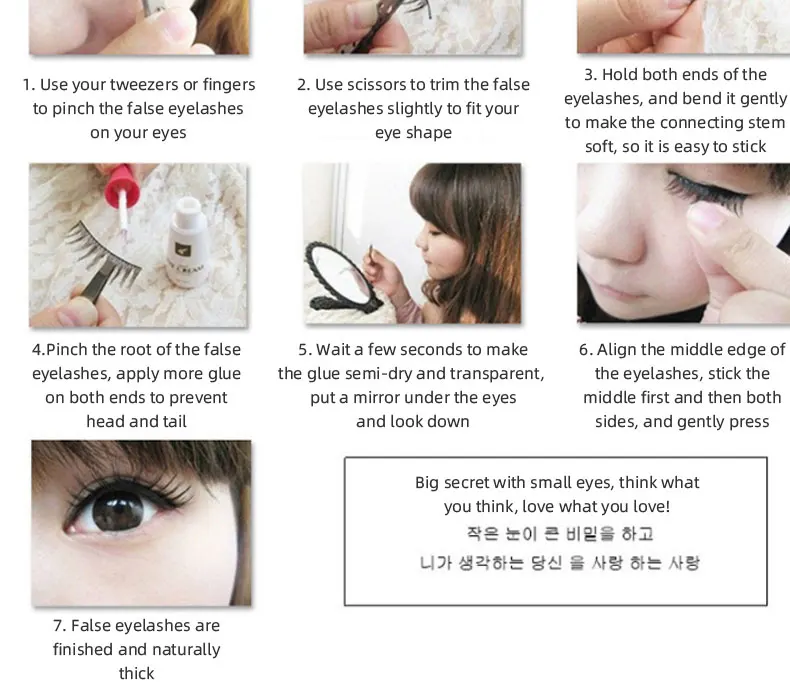 1. Use your tweezers or fingers to pinch the false eyelashes on your eyes

2. Use scissors to trim the false eyelashes slightly to fit your eye shape

3. Hold both ends of the eyelashes, and bend it gently to make the connecting stem soft, so it is easy to stick

4.Pinch the root of the false eyelashes, apply more glue on both ends to prevent head and tail

5. Wait a few seconds to make the glue semi-dry and transparent, put a mirror under the eyes and look down

6. Align the middle edge of the eyelashes, stick the middle first and then both sides, and gently press

7. False eyelashes are finished and naturally thick

Big secret with small eyes, think what you think, love what you love!
작은 눈이 큰 비밀을 하고
니가 생각하는 당신 을 사랑 하는 사랑