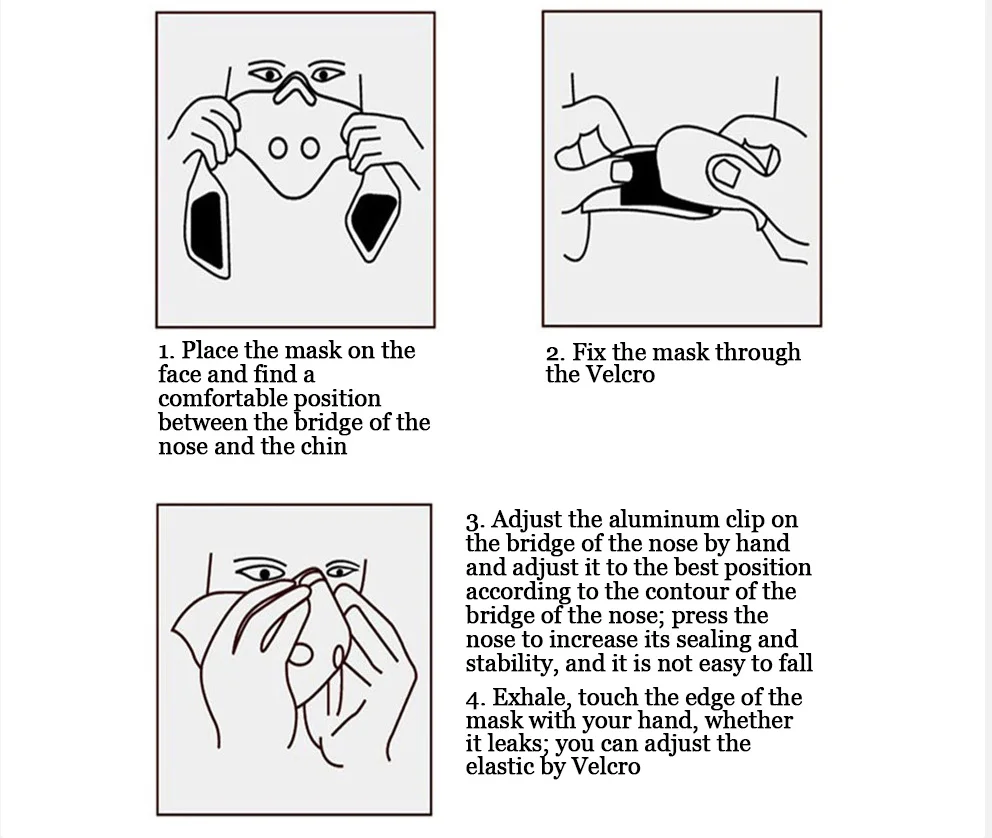 1. Place the mask on the face and find a comfortable position between the bridge of the nose and the chin

2. Fix the mask through the Velcro

3. Adjust the aluminum clip on the bridge of the nose by hand and adjust it to the best position according to the contour of the bridge of the nose; press the nose to increase its sealing and stability, and it is not easy to fall

4. Exhale, touch the edge of the mask with your hand, whether it leaks; you can adjust the elastic by Velcro