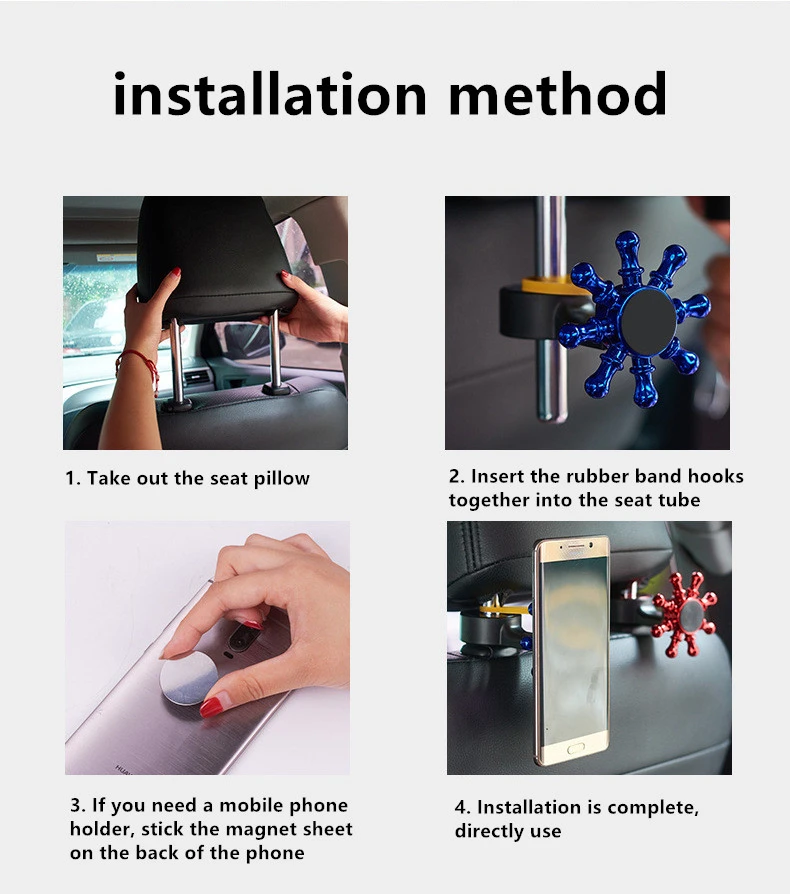 installation method

1. Take out the seat pillow

2. Insert the rubber band hooks together into the seat tube

3. If you need a mobile phone holder, stick the magnet sheet on the back of the phone

4. Installation is complete, directly use