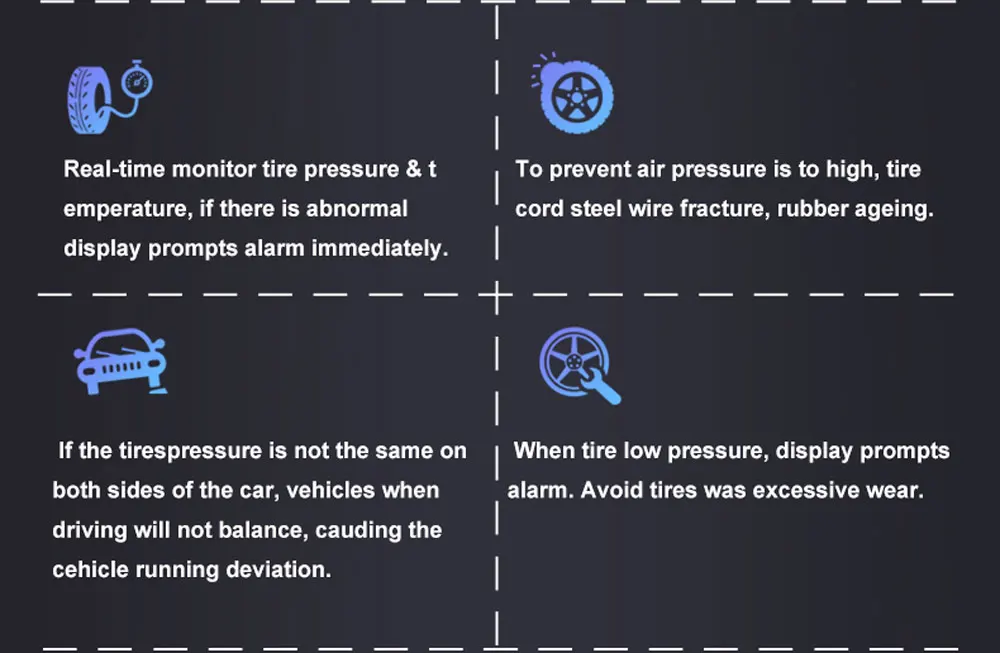 Real-time monitor tire pressure & t emperature, if there is abnormal display prompts alarm immediately.

To prevent air pressure is to high, tire cord steel wire fracture, rubber ageing.

If the tirespressure is not the same on both sides of the car, vehicles when driving will not balance, cauding the cehicle running deviation.

When tire low pressure, display prompts alarm. Avoid tires was excessive wear.