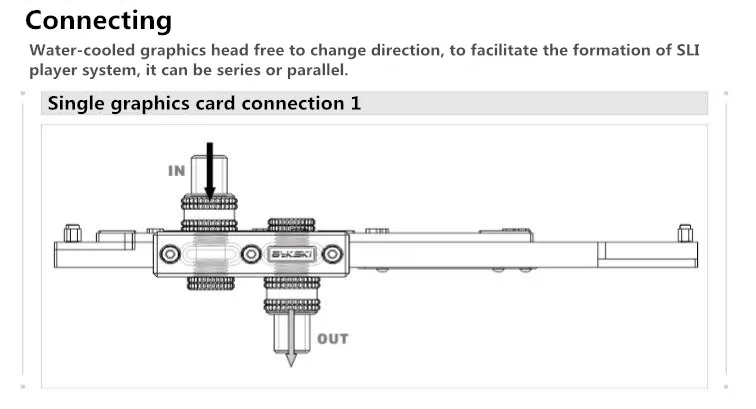 Connecting

Water-cooled graphics head free to change direction, to facilitate the formation of SLI player system, it can be series or parallel.

Single graphics card connection 1

IN

BYKSKI

OUT