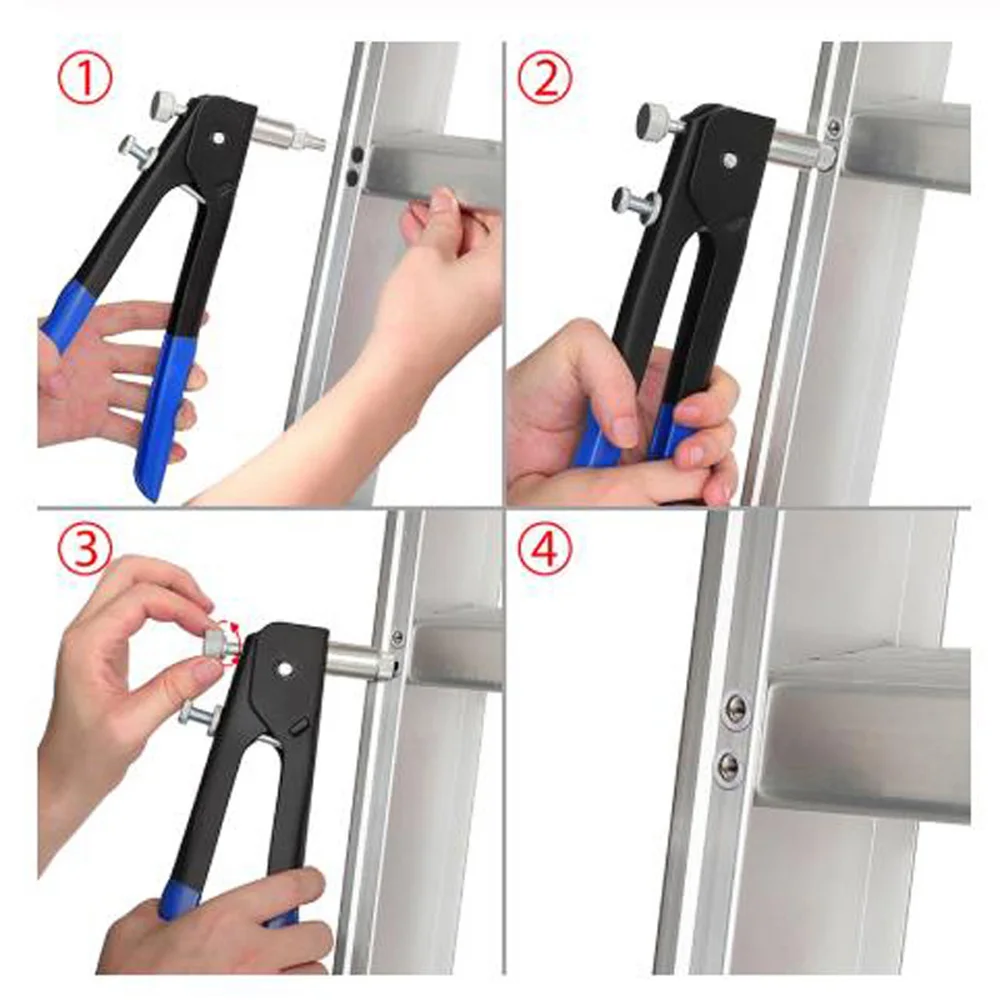 ①

②

③

④