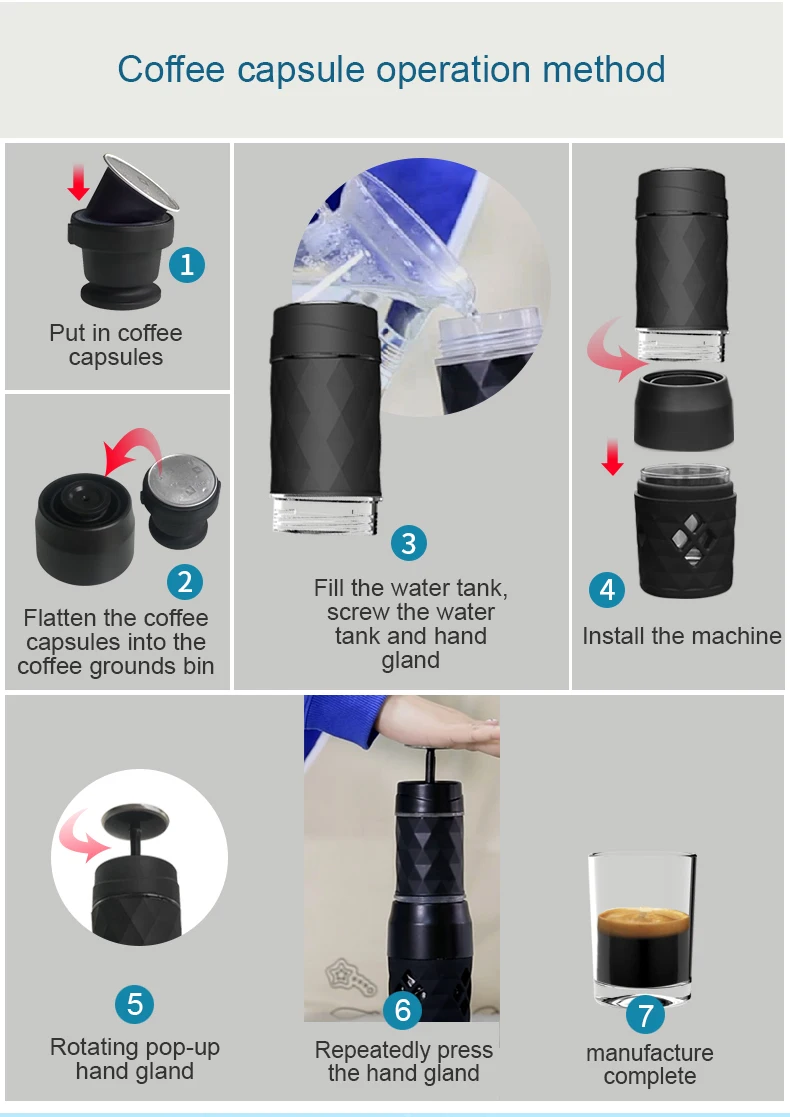 Coffee capsule operation method

1
Put in coffee capsules

2
Flatten the coffee capsules into the coffee grounds bin

3
Fill the water tank, screw the water tank and hand gland

4
Install the machine

5
Rotating pop-up hand gland

6
Repeatedly press the hand gland

7
manufacture complete