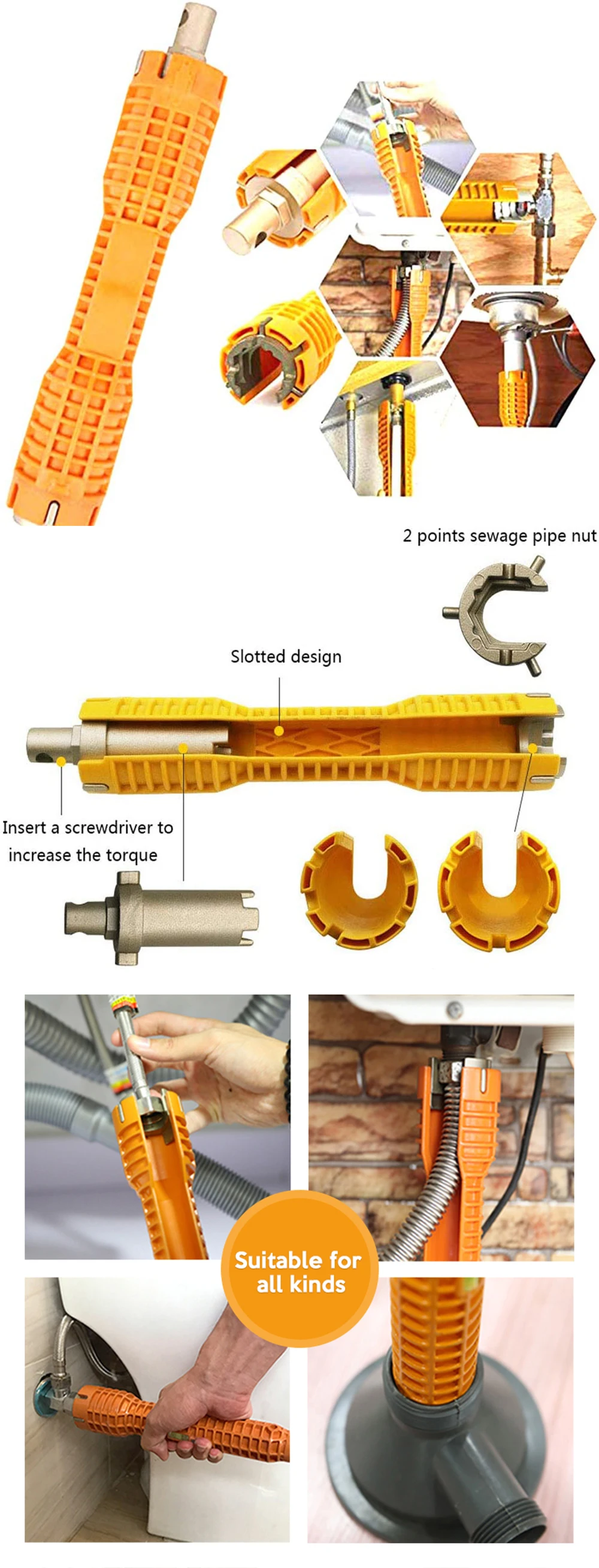 2 points sewage pipe nut

Slotted design

Insert a screwdriver to increase the torque

Suitable for all kinds