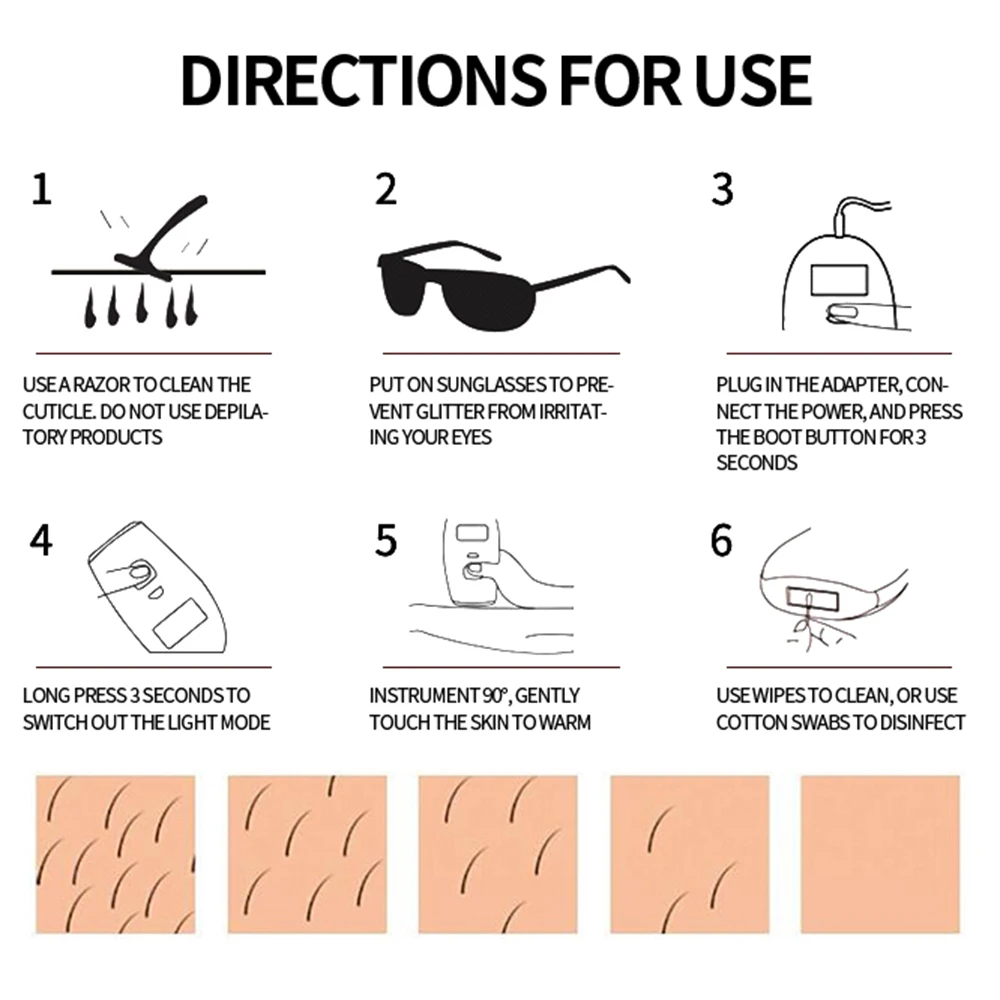 DIRECTIONS FOR USE

1

USE A RAZOR TO CLEAN THE CUTICLE. DO NOT USE DEPILATORY PRODUCTS

2

PUT ON SUNGLASSES TO PREVENT GLITTER FROM IRRITATING YOUR EYES

3

PLUG IN THE ADAPTER, CONNECT THE POWER, AND PRESS THE BOOT BUTTON FOR 3 SECONDS

4

LONG PRESS 3 SECONDS TO SWITCH OUT THE LIGHT MODE

5

INSTRUMENT 90°, GENTLY TOUCH THE SKIN TO WARM

6

USE WIPES TO CLEAN, OR USE COTTON SWABS TO DISINFECT