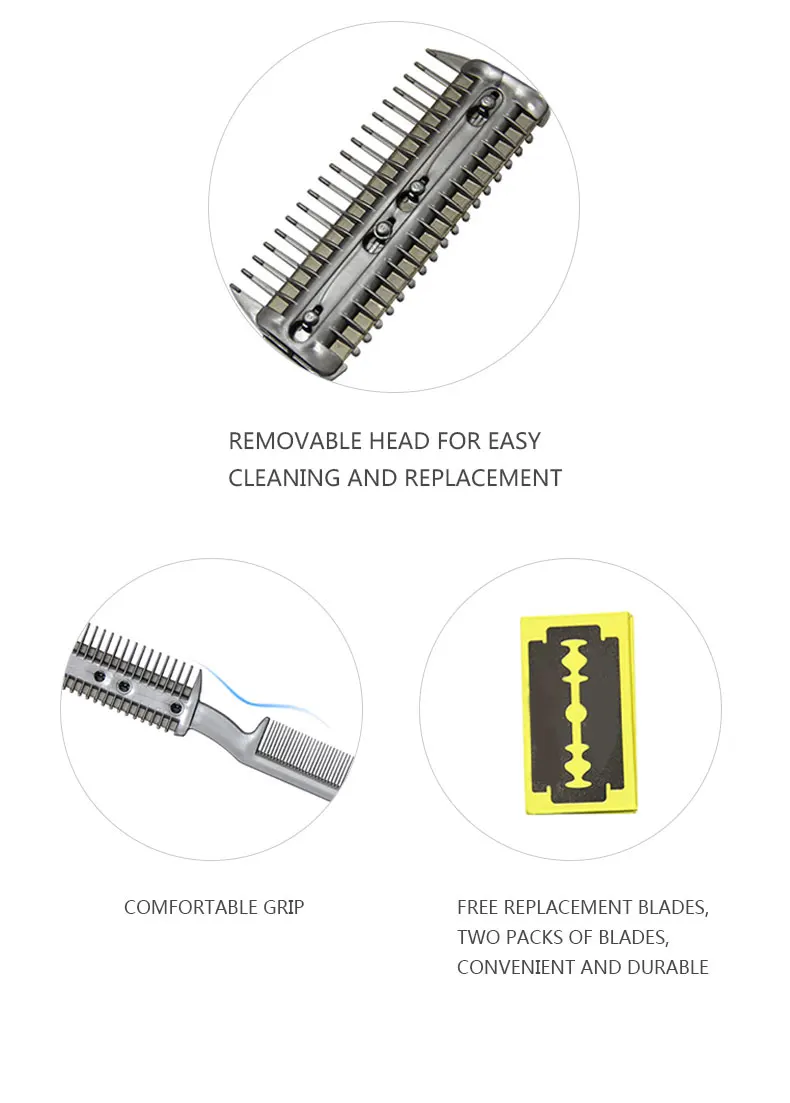 REMOVABLE HEAD FOR EASY CLEANING AND REPLACEMENT

COMFORTABLE GRIP

FREE REPLACEMENT BLADES, TWO PACKS OF BLADES, CONVENIENT AND DURABLE