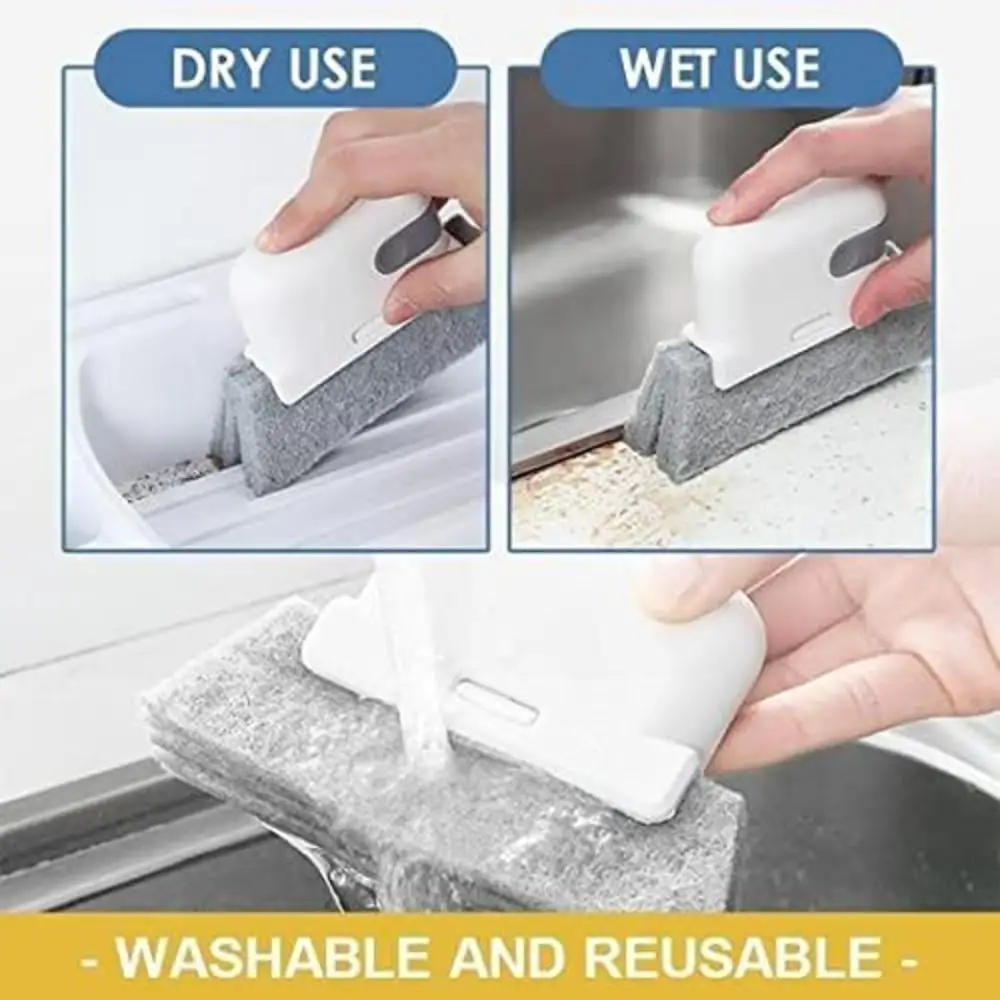 DRY USE

WET USE

- WASHABLE AND REUSABLE -