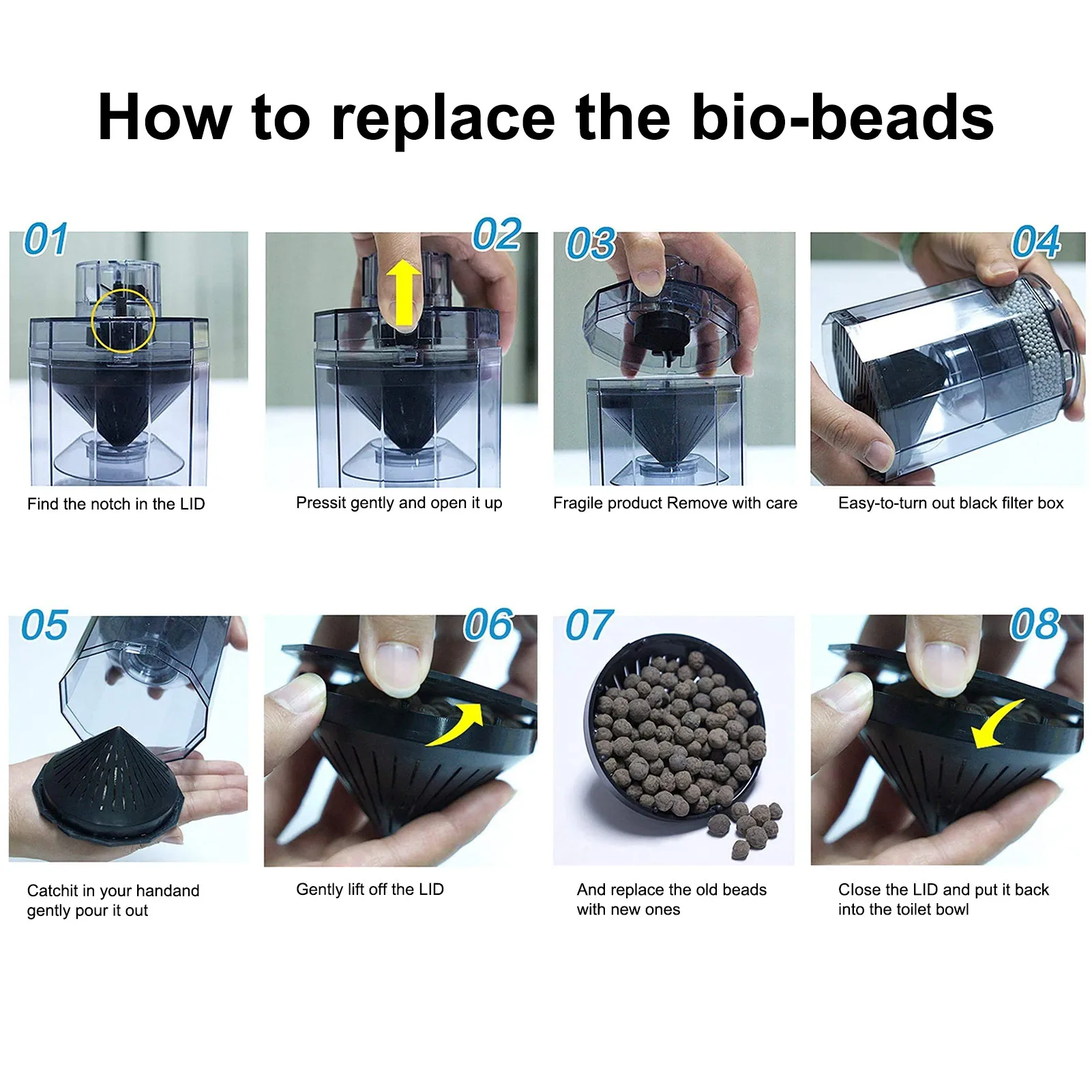 How to replace the bio-beads

01
Find the notch in the LID

02
Pressit gently and open it up

03
Fragile product Remove with care

04
Easy-to-turn out black filter box

05
Catchit in your handand gently pour it out

06
Gently lift off the LID

07
And replace the old beads with new ones

08
Close the LID and put it back into the toilet bowl