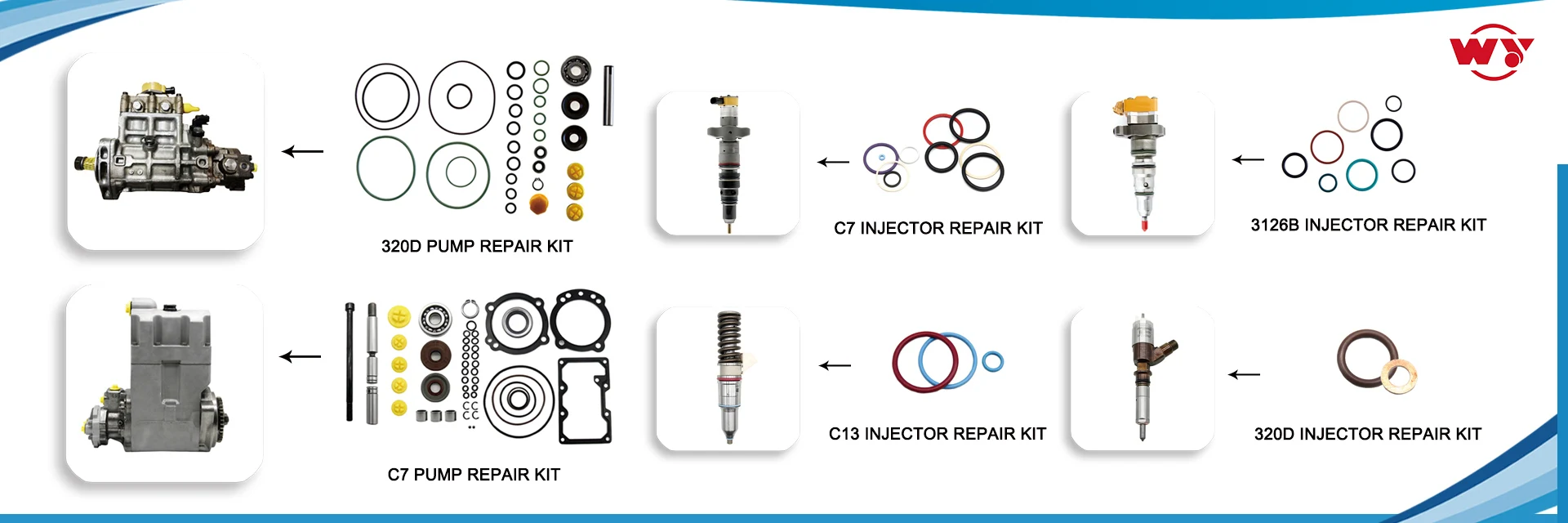 WY

320D PUMP REPAIR KIT

C7 INJECTOR REPAIR KIT

3126B INJECTOR REPAIR KIT

C7 PUMP REPAIR KIT

C13 INJECTOR REPAIR KIT

320D INJECTOR REPAIR KIT