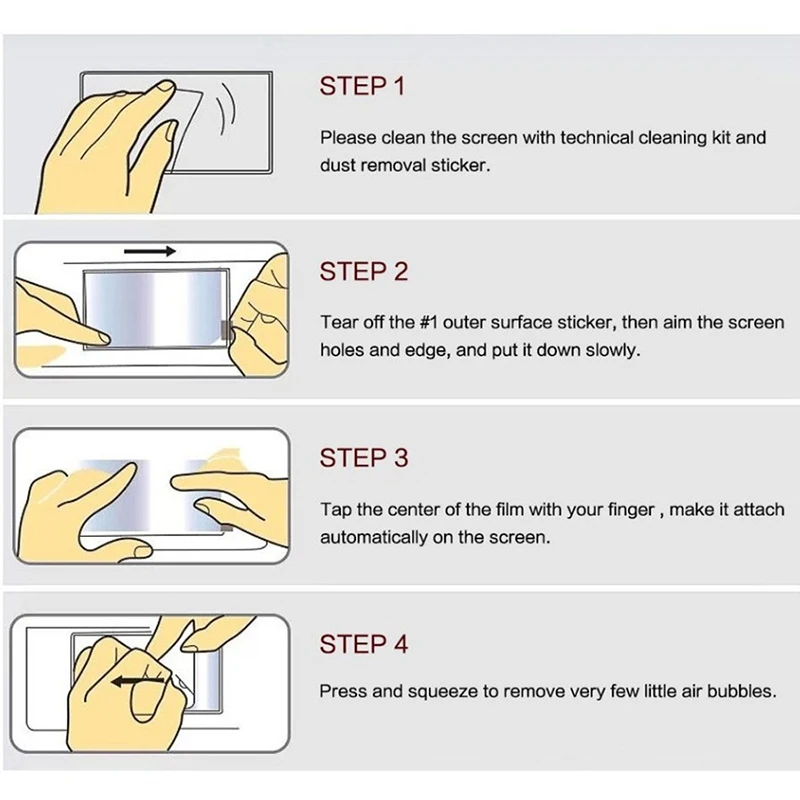 STEP 1

Please clean the screen with technical cleaning kit and dust removal sticker.

STEP 2

Tear off the #1 outer surface sticker, then aim the screen holes and edge, and put it down slowly.

STEP 3

Tap the center of the film with your finger , make it attach automatically on the screen.

STEP 4

Press and squeeze to remove very few little air bubbles.