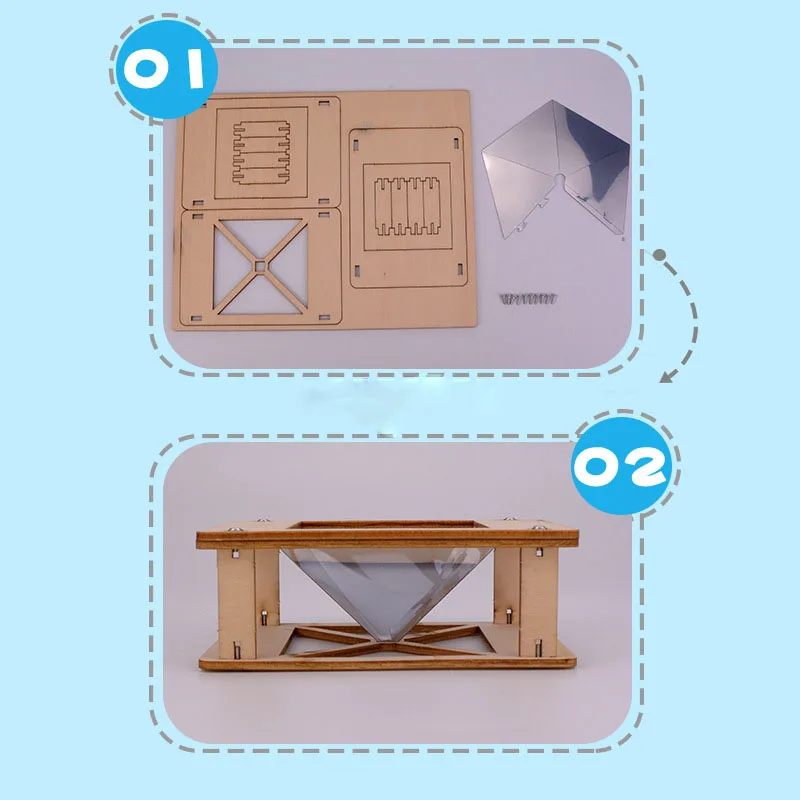 01

02