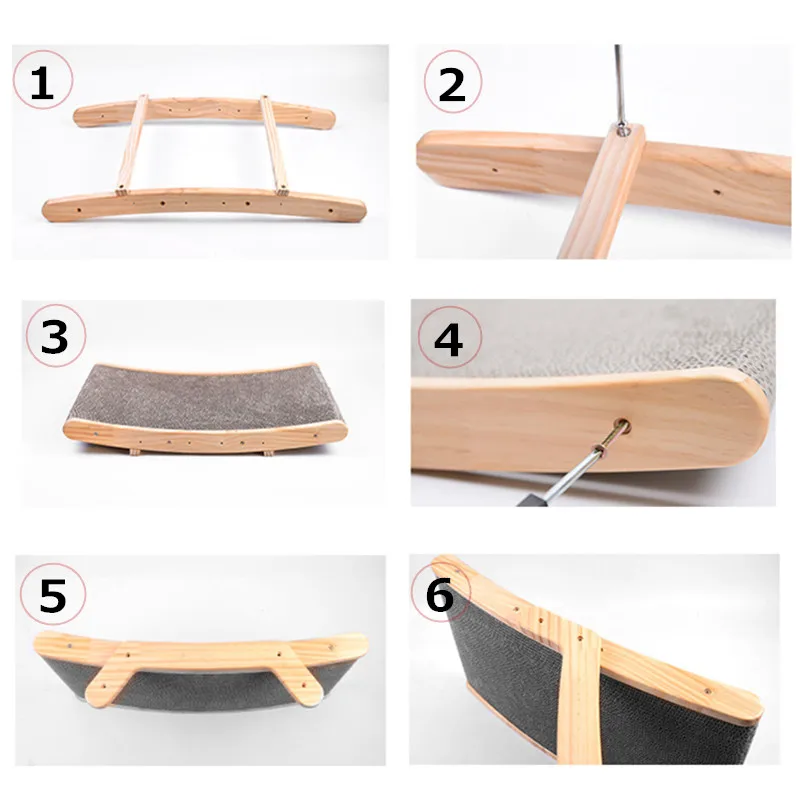 1

2

3

4

5

6