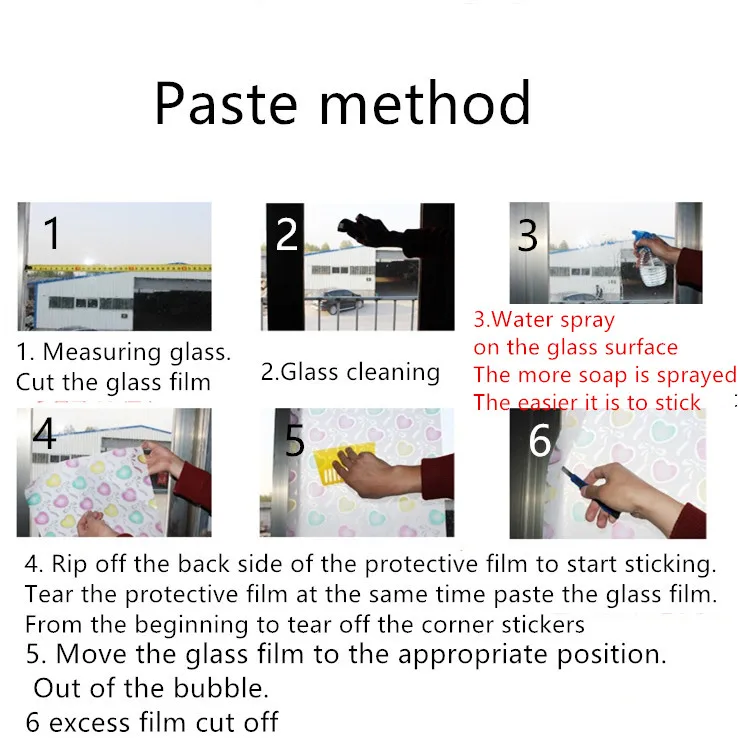 Paste method

1

2

3

1. Measuring glass. Cut the glass film

2.Glass cleaning

3.Water spray on the glass surface
The more soap is sprayed
The easier it is to stick

4

5

6

4. Rip off the back side of the protective film to start sticking. Tear the protective film at the same time paste the glass film. From the beginning to tear off the corner stickers
5. Move the glass film to the appropriate position. Out of the bubble.
6 excess film cut off