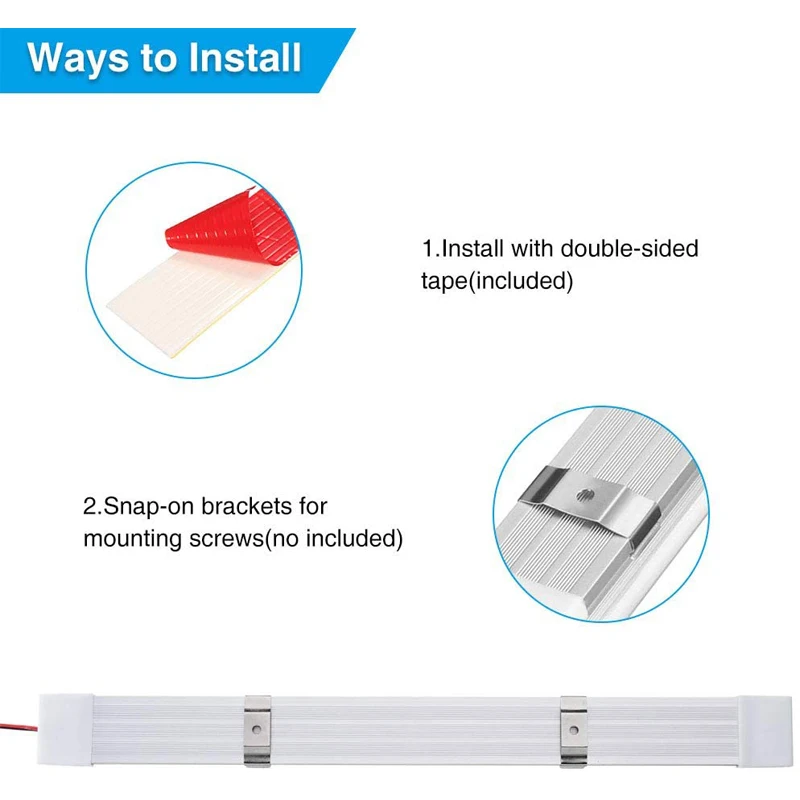 Ways to Install

1.Install with double-sided tape(included)

2.Snap-on brackets for mounting screws(no included)