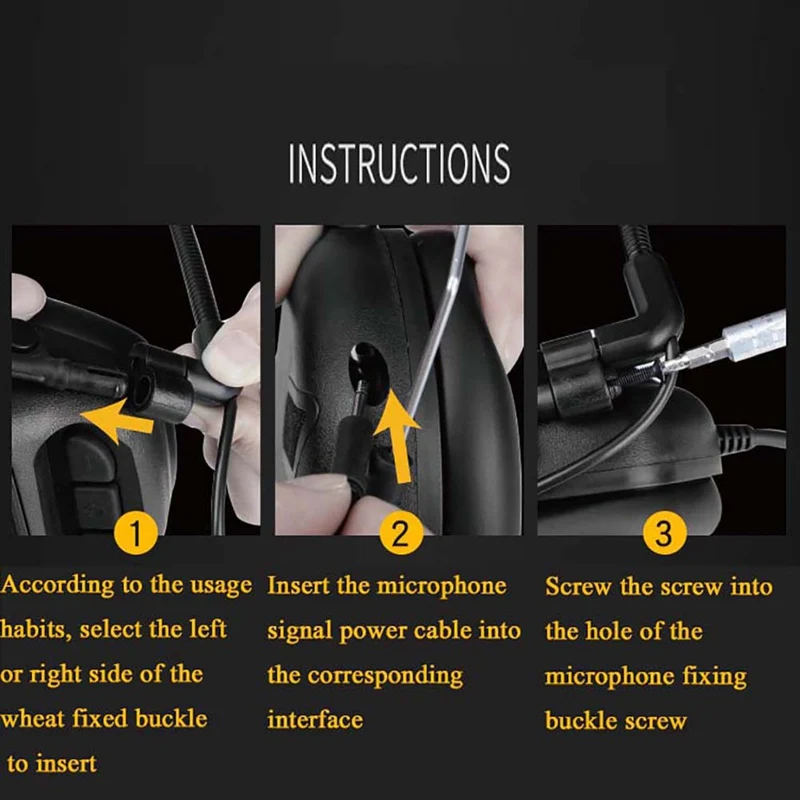 INSTRUCTIONS

1

According to the usage habits, select the left or right side of the wheat fixed buckle to insert

2

Insert the microphone signal power cable into the corresponding interface

3

Screw the screw into the hole of the microphone fixing buckle screw